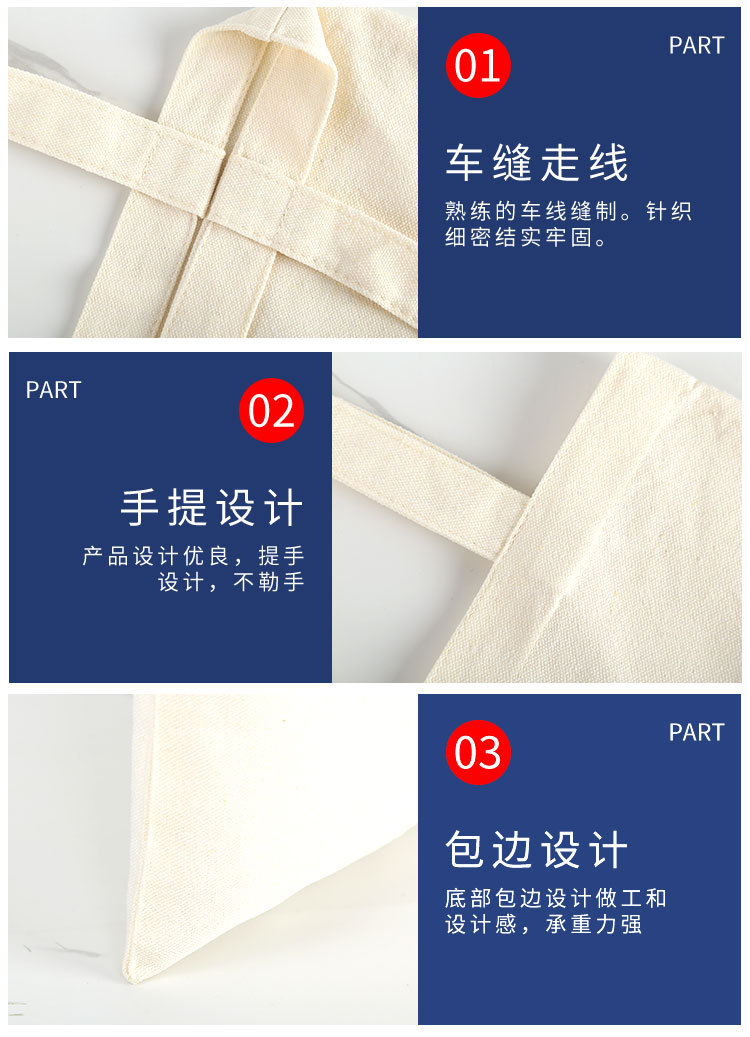 01

PART

车缝走线

熟练的车线缝制。针织细密结实牢固。

PART

02

手提设计

产品设计优良，提手设计，不勒手

03

PART

包边设计

底部包边设计做工和设计感，承重力强