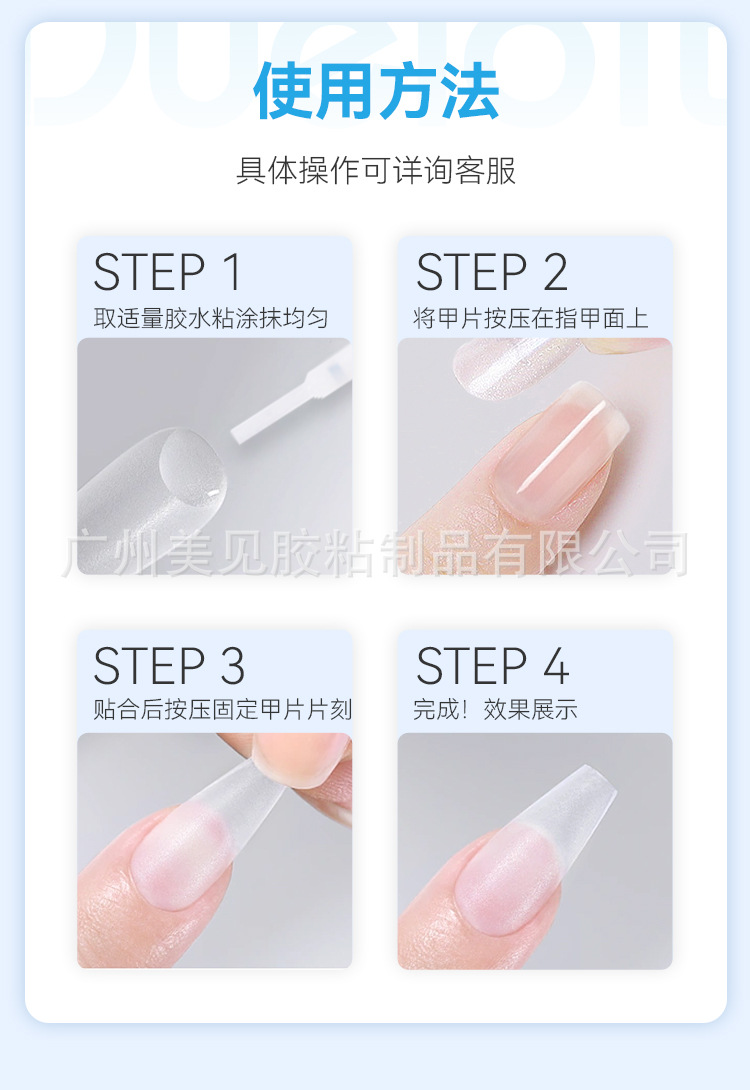 使用方法

具体操作可详询客服

STEP 1
取适量胶水粘涂抹均匀

STEP 2
将甲片按压在指甲面上

广州美见胶粘制品有限公司

STEP 3
贴合后按压固定甲片片刻

STEP 4
完成！效果展示