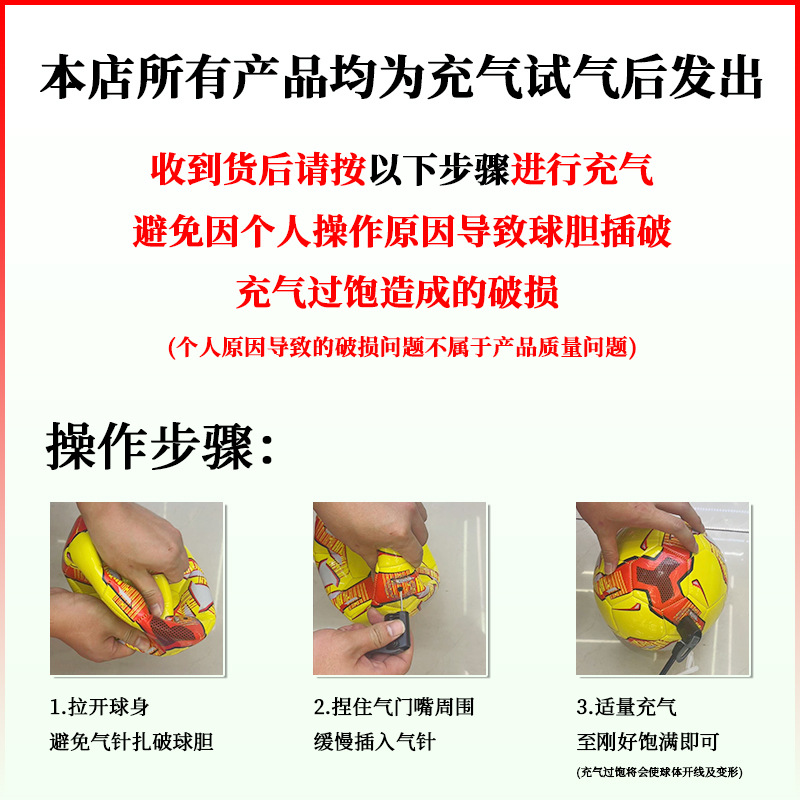 本店所有产品均为充气试气后发出

收到货后请按以下步骤进行充气

避免因个人操作原因导致球胆插破

充气过饱造成的破损

(个人原因导致的破损问题不属于产品质量问题)

操作步骤:

1.拉开球身
避免气针扎破球胆

2.捏住气门嘴周围
缓慢插入气针

3.适量充气
至刚好饱满即可
(充气过饱将会使球体开线及变形)