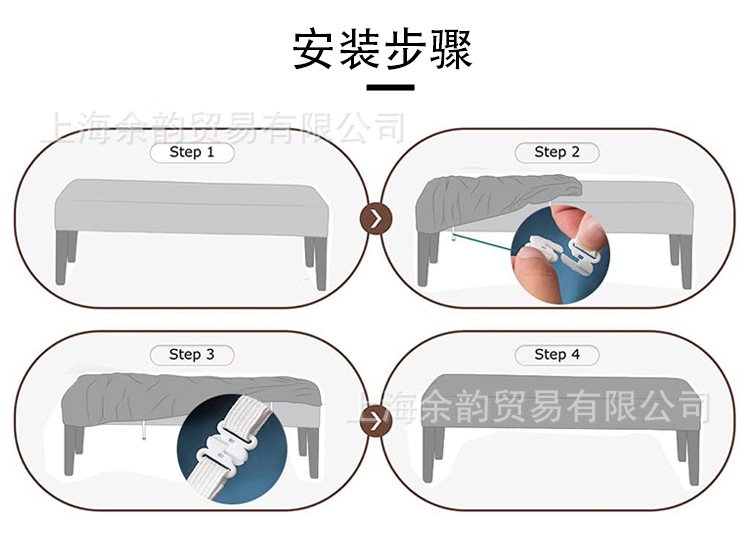 安装步骤

上海余韵贸易有限公司

Step 1

Step 2

Step 3

Step 4

上海余韵贸易有限公司