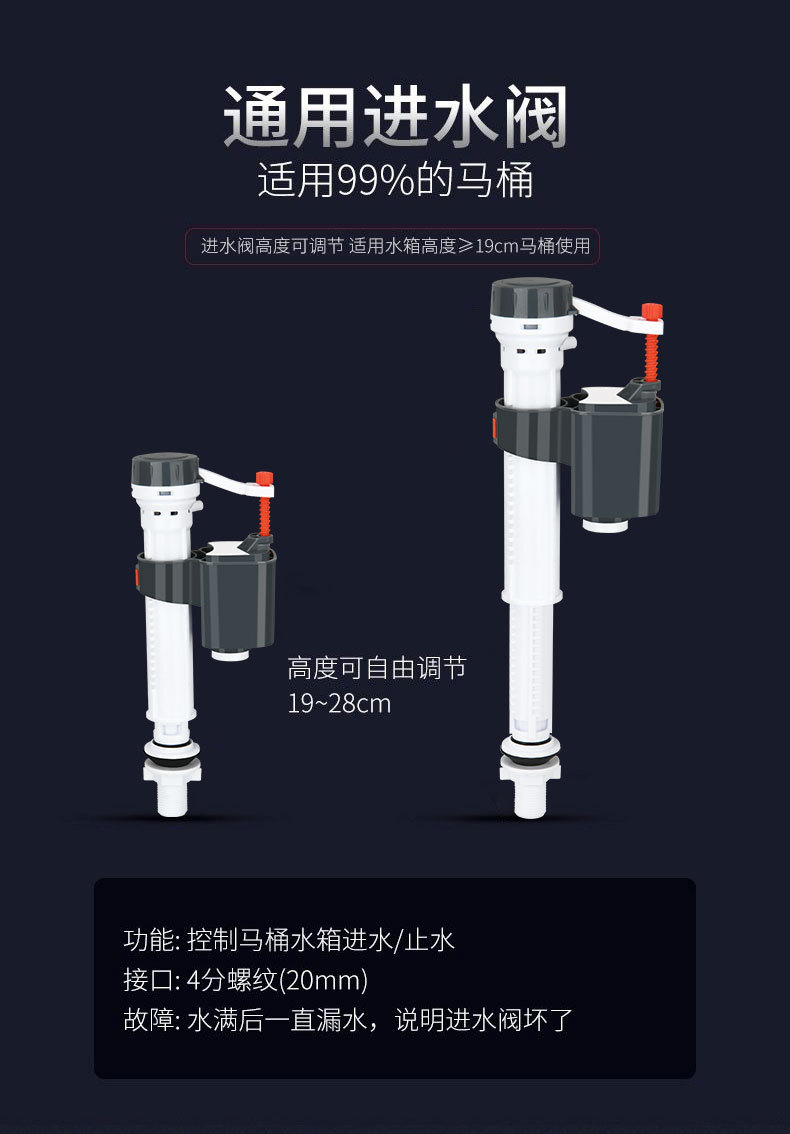 通用进水阀
适用99%的马桶

进水阀高度可调节 适用水箱高度≥19cm马桶使用

高度可自由调节
19~28cm

功能: 控制马桶水箱进水/止水
接口: 4分螺纹(20mm)
故障: 水满后一直漏水，说明进水阀坏了