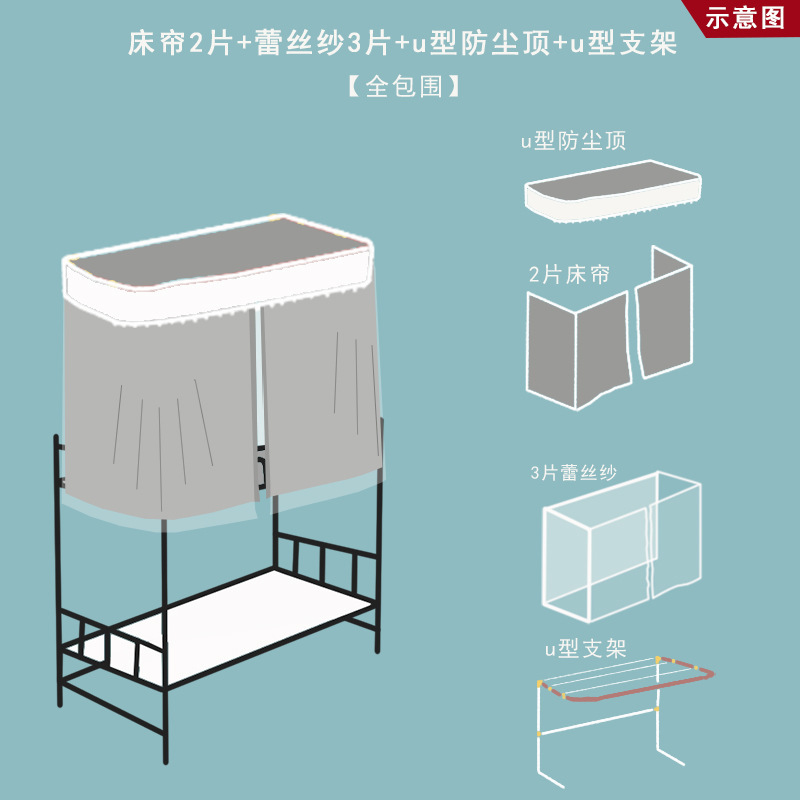 示意图

床帘2片+蕾丝纱3片+u型防尘顶+u型支架
【全包围】

u型防尘顶

2片床帘

3片蕾丝纱

u型支架