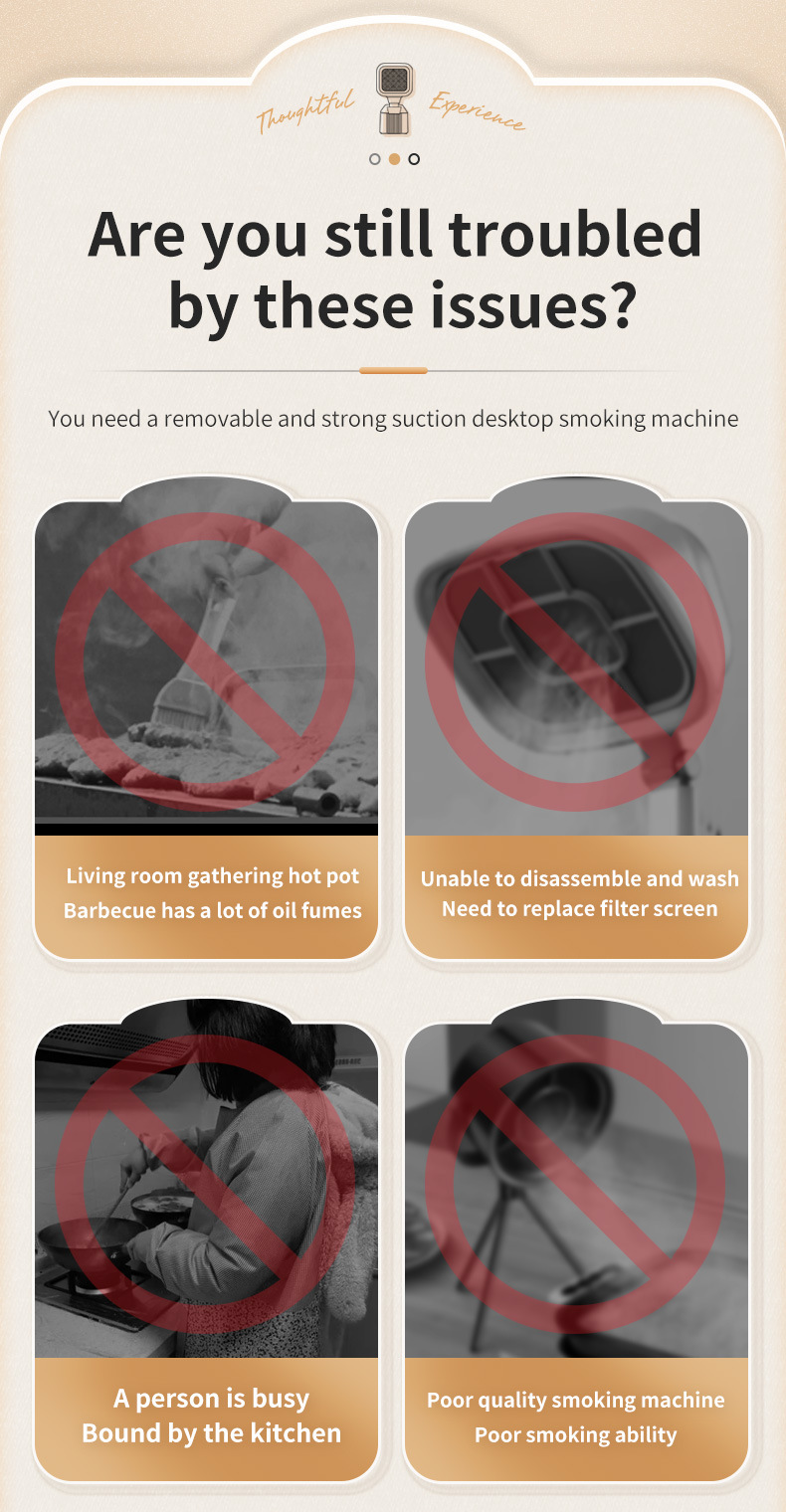 Thoughtful Experience

Are you still troubled by these issues?

You need a removable and strong suction desktop smoking machine

Living room gathering hot pot
Barbecue has a lot of oil fumes

Unable to disassemble and wash
Need to replace filter screen

A person is busy
Bound by the kitchen

Poor quality smoking machine
Poor smoking ability