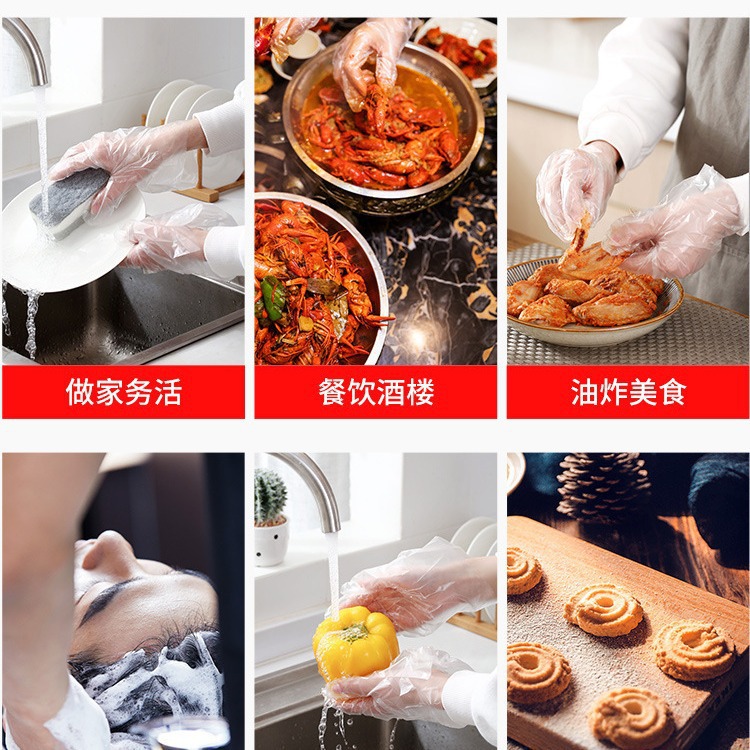 做家务活

餐饮酒楼

油炸美食