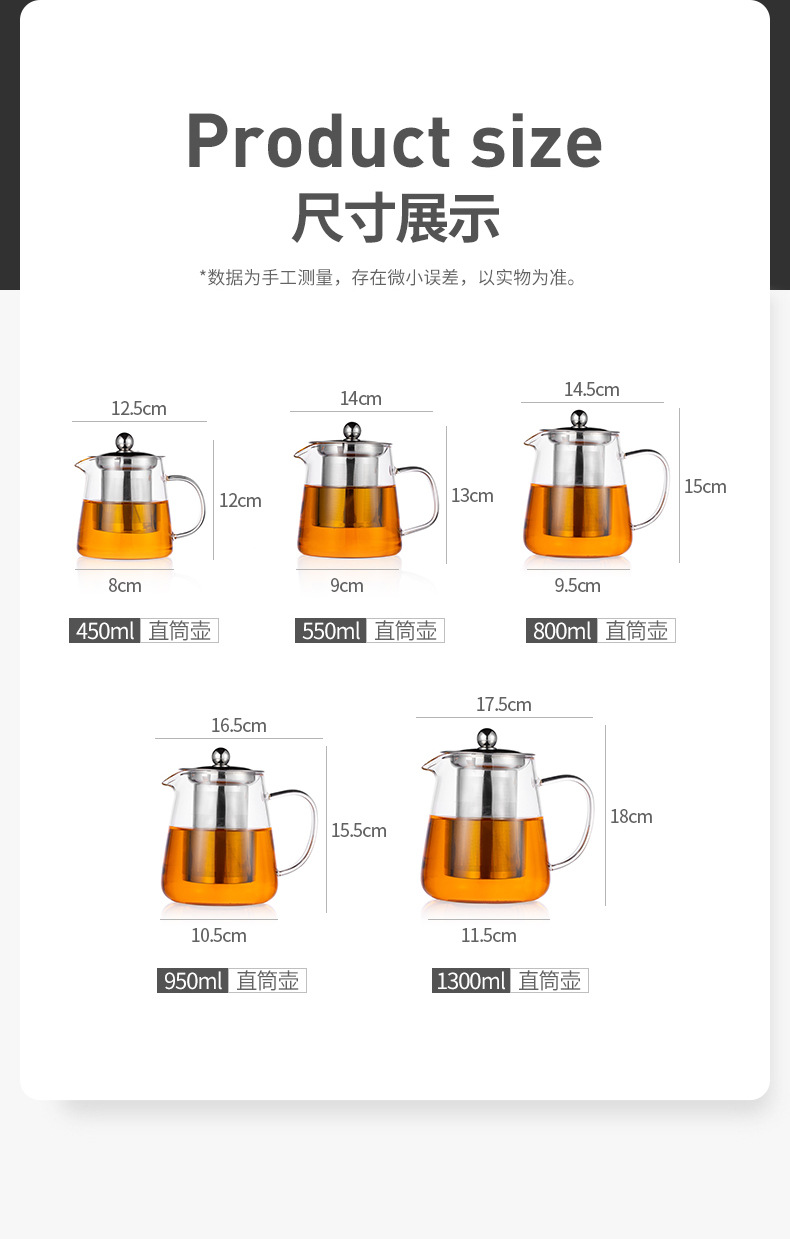 Product size
尺寸展示

*数据为手工测量，存在微小误差，以实物为准。

12.5cm
12cm
8cm
450ml 直筒壶

14cm
13cm
9cm
550ml 直筒壶

14.5cm
15cm
9.5cm
800ml 直筒壶

16.5cm
15.5cm
10.5cm
950ml 直筒壶

17.5cm
18cm
11.5cm
1300ml 直筒壶