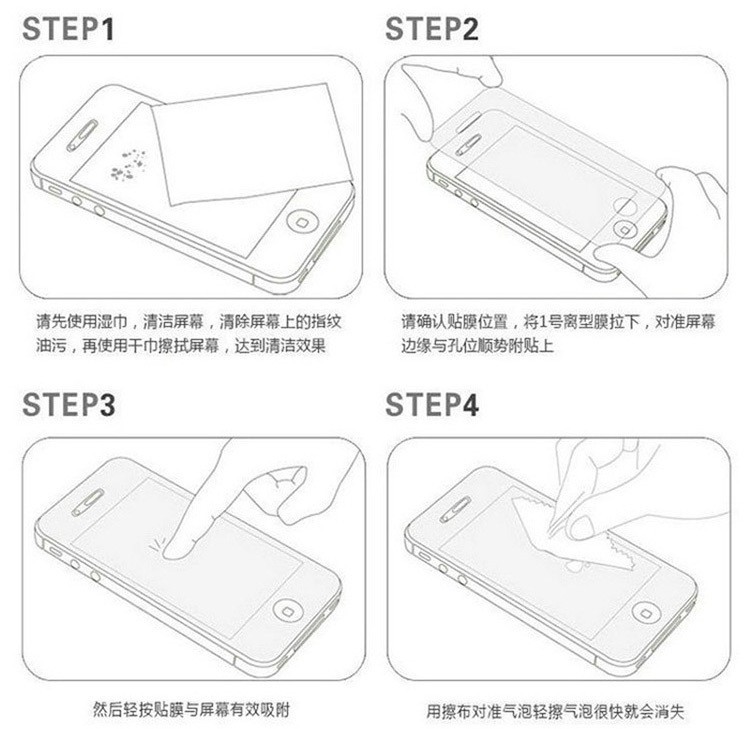 STEP1

请先使用湿巾，清洁屏幕，清除屏幕上的指纹油污，再使用干巾擦拭屏幕，达到清洁效果

STEP2

请确认贴膜位置，将1号离型膜拉下，对准屏幕边缘与孔位顺势附贴上

STEP3

然后轻按贴膜与屏幕有效吸附

STEP4

用擦布对准气泡轻擦气泡很快就会消失