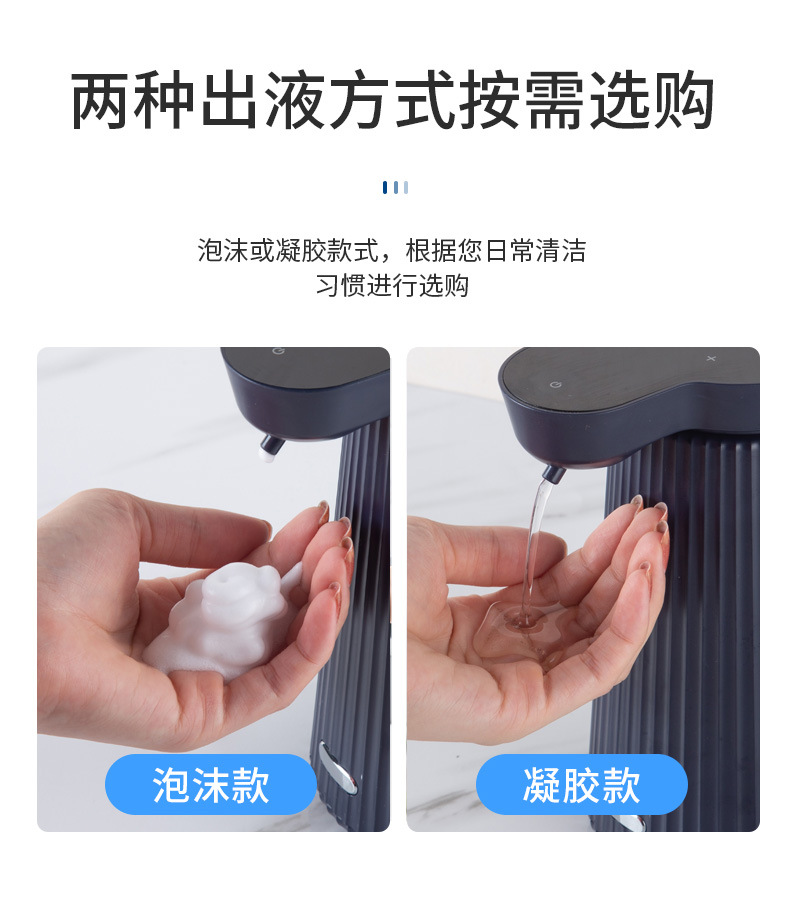 两种出液方式按需选购

泡沫或凝胶款式，根据您日常清洁习惯进行选购

泡沫款

凝胶款