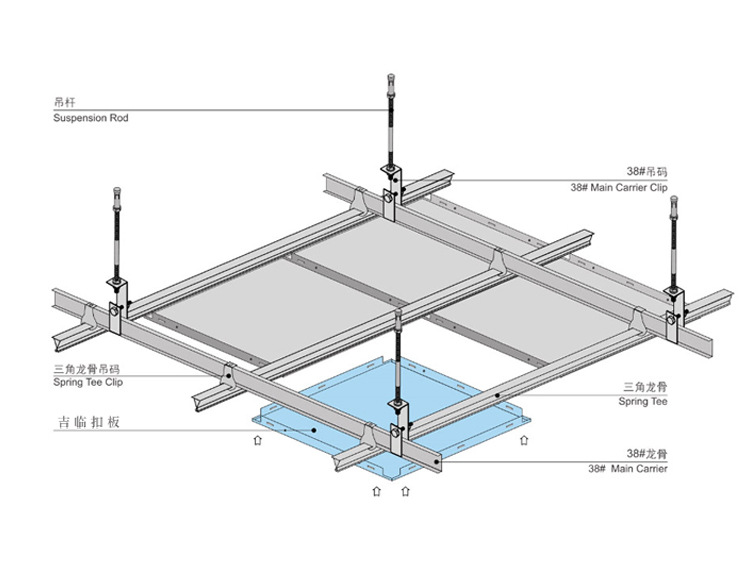 吊杆
Suspension Rod

38#吊码
38# Main Carrier Clip

三角龙骨吊码
Spring Tee Clip

吉临扣板

三角龙骨
Spring Tee

38#龙骨
38# Main Carrier