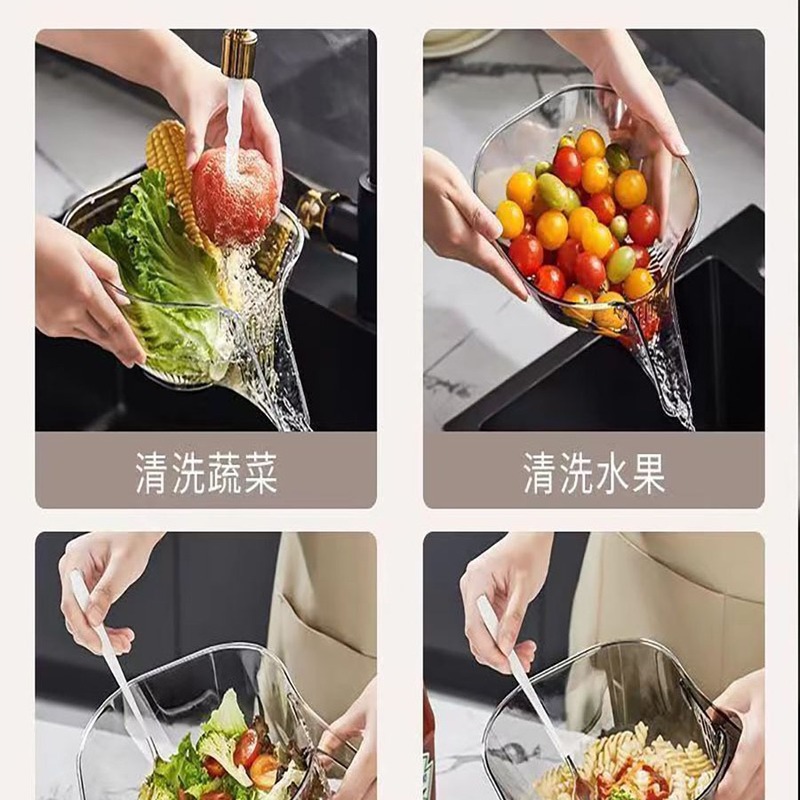 清洗蔬菜

清洗水果