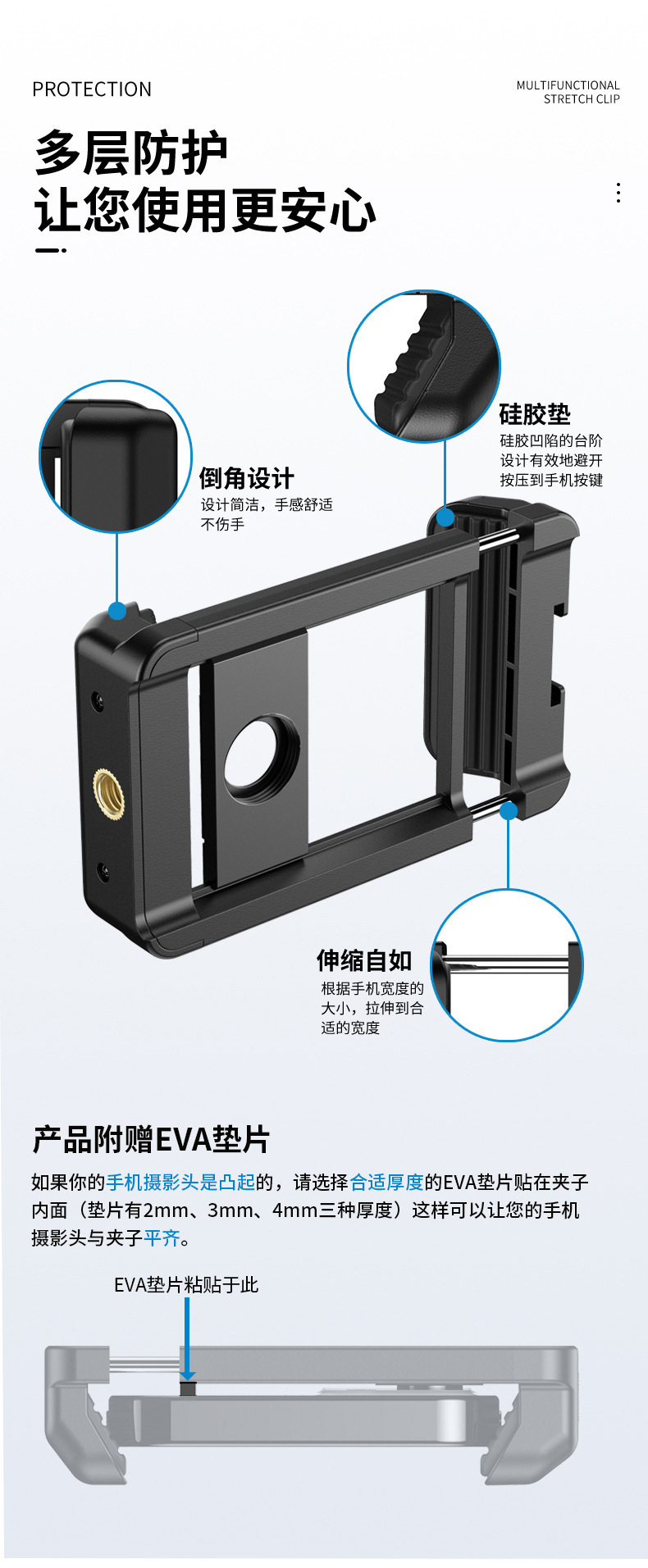 PROTECTION

MULTIFUNCTIONAL
STRETCH CLIP

多层防护
让您使用更安心

硅胶垫
硅胶凹陷的台阶设计有效地避开按压到手机按键

倒角设计
设计简洁，手感舒适不伤手

伸缩自如
根据手机宽度的大小，拉伸到合适的宽度

产品附赠EVA垫片

如果你的手机摄影头是凸起的，请选择合适厚度的EVA垫片贴在夹子内面（垫片有2mm、3mm、4mm三种厚度）这样可以让您的手机摄影头与夹子平齐。

EVA垫片粘贴于此