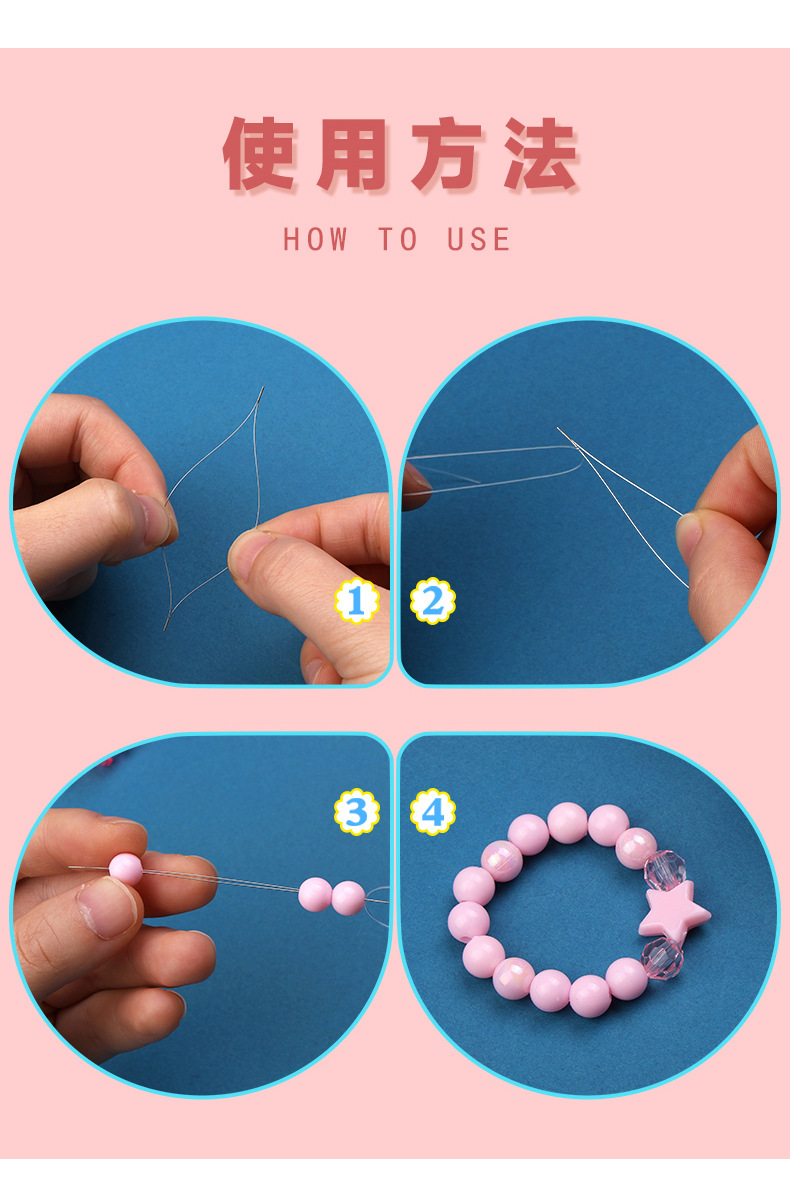 使用方法

HOW TO USE

1

2

3

4