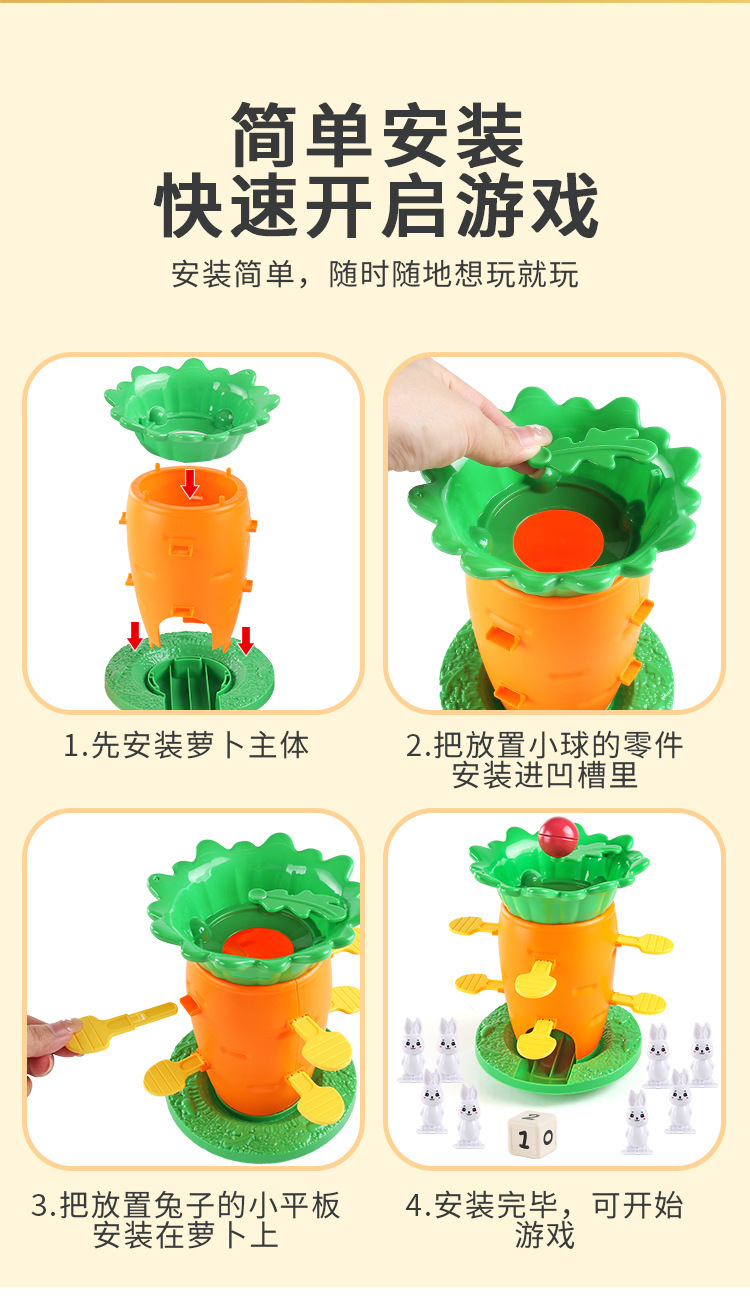 简单安装
快速开启游戏

安装简单，随时随地想玩就玩

1.先安装萝卜主体

2.把放置小球的零件安装进凹槽里

3.把放置兔子的小平板安装在萝卜上

4.安装完毕，可开始游戏