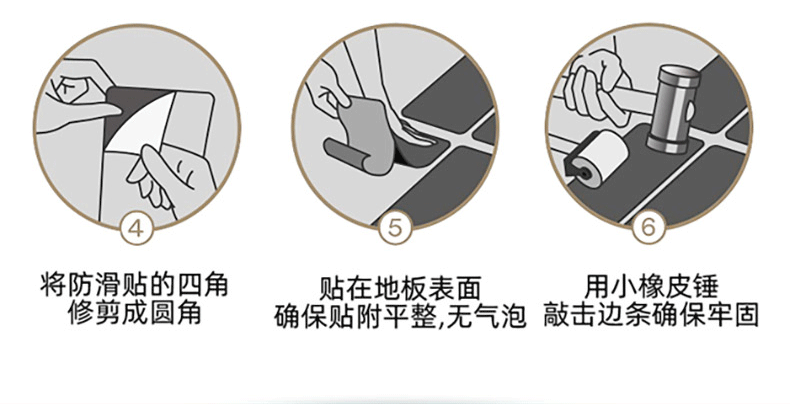 4
将防滑贴的四角
修剪成圆角

5
贴在地板表面
确保贴附平整,无气泡

6
用小橡皮锤
敲击边条确保牢固