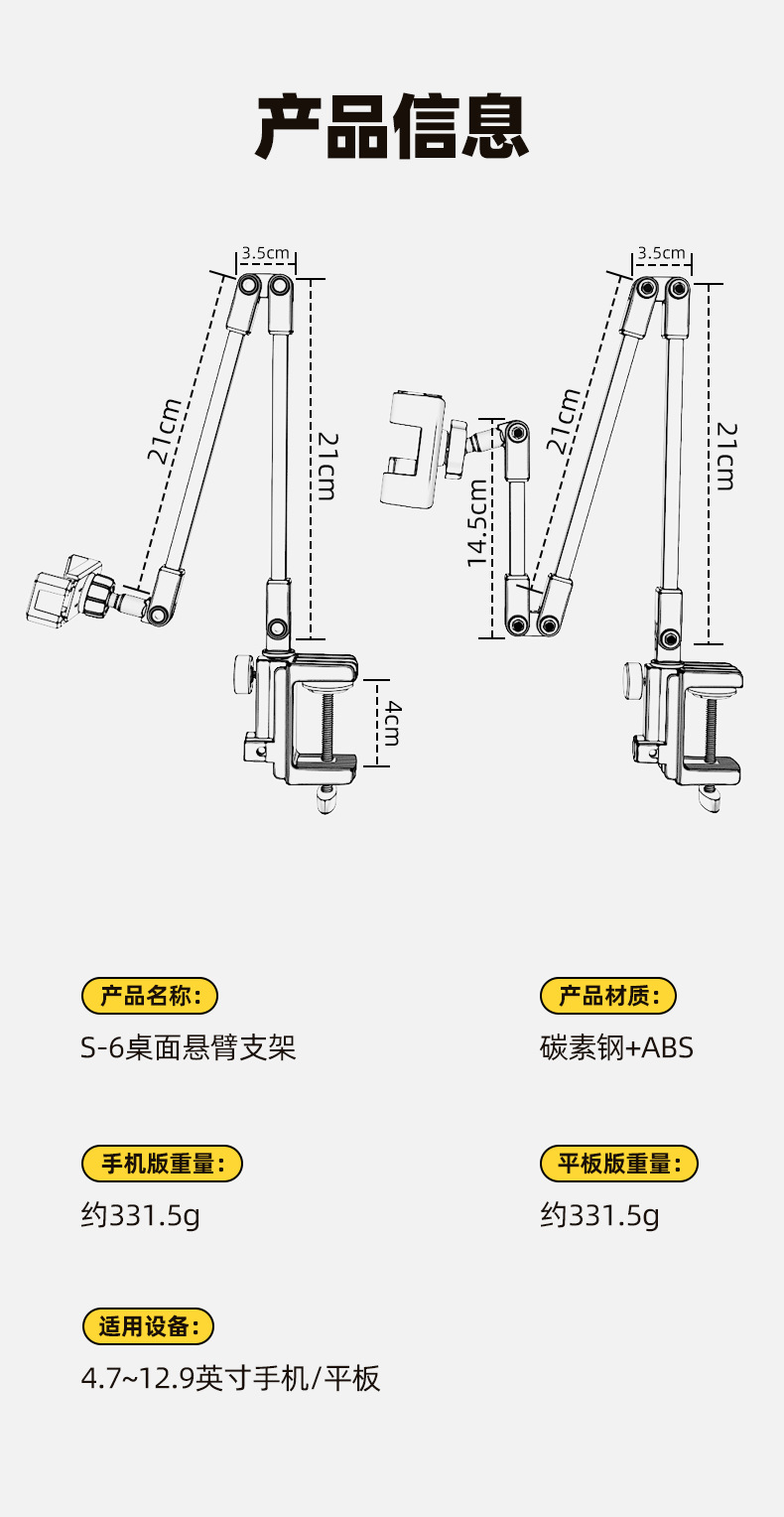 产品信息

3.5cm
21cm
21cm
4cm

3.5cm
21cm
21cm
14.5cm

产品名称：
S-6桌面悬臂支架

产品材质：
碳素钢+ABS

手机版重量：
约331.5g

平板版重量：
约331.5g

适用设备：
4.7~12.9英寸手机/平板