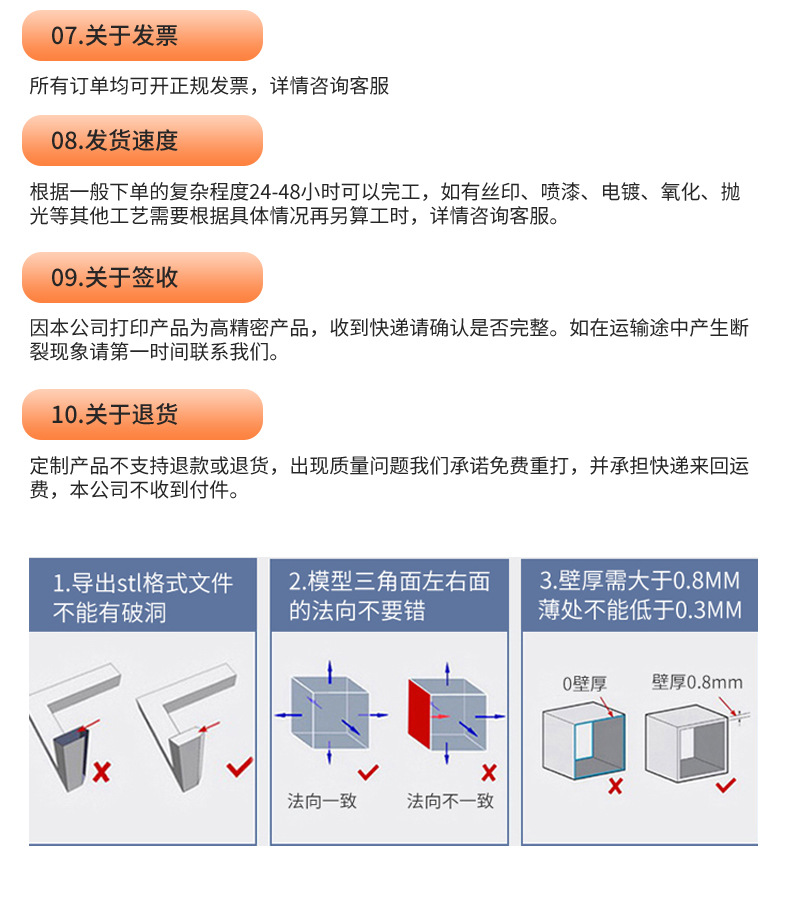 07.关于发票

所有订单均可开正规发票，详情咨询客服

08.发货速度

根据一般下单的复杂程度24-48小时可以完工，如有丝印、喷漆、电镀、氧化、抛光等其他工艺需要根据具体情况再另算工时，详情咨询客服。

09.关于签收

因本公司打印产品为高精密产品，收到快递请确认是否完整。如在运输途中产生断裂现象请第一时间联系我们。

10.关于退货

定制产品不支持退款或退货，出现质量问题我们承诺免费重打，并承担快递来回运费，本公司不收到付件。

1.导出stl格式文件不能有破洞

2.模型三角面左右面的法向不要错

法向一致

法向不一致

3.壁厚需大于0.8MM 薄处不能低于0.3MM

0壁厚

壁厚0.8mm