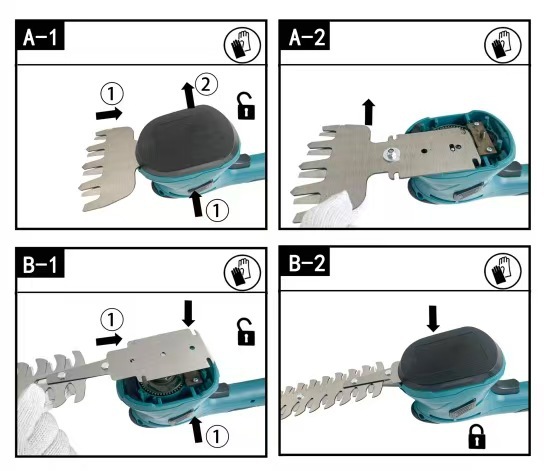 A-1

① ②

①

A-2

B-1

①

①

B-2