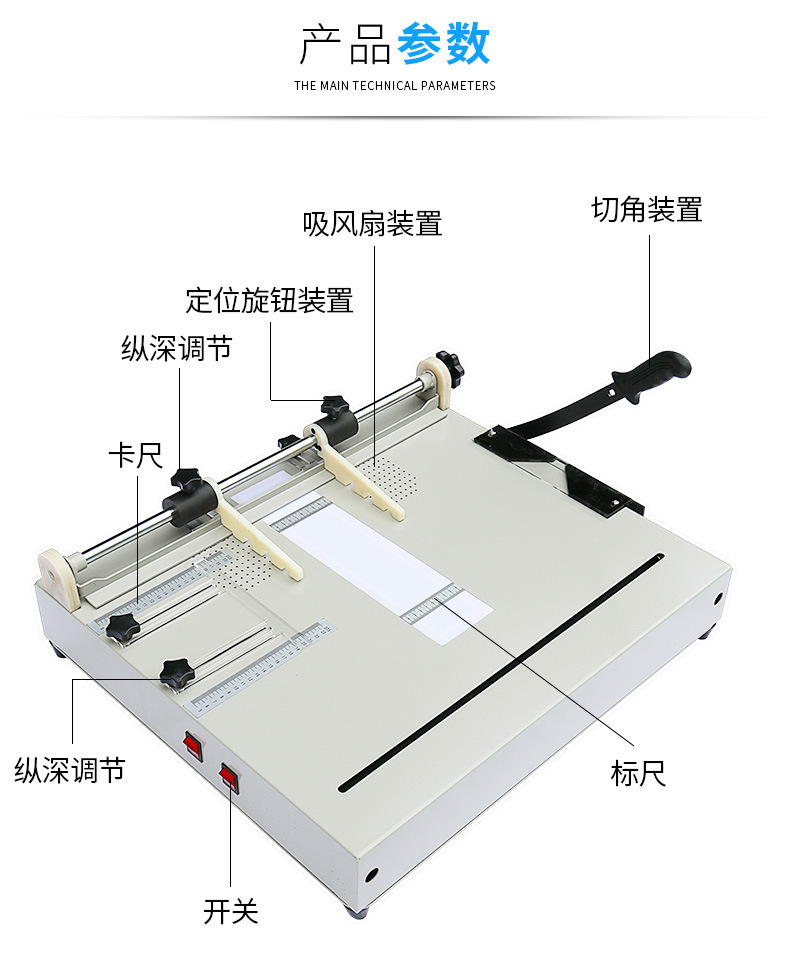 产品参数
THE MAIN TECHNICAL PARAMETERS

吸风扇装置

切角装置

定位旋钮装置

纵深调节

卡尺

纵深调节

标尺

开关