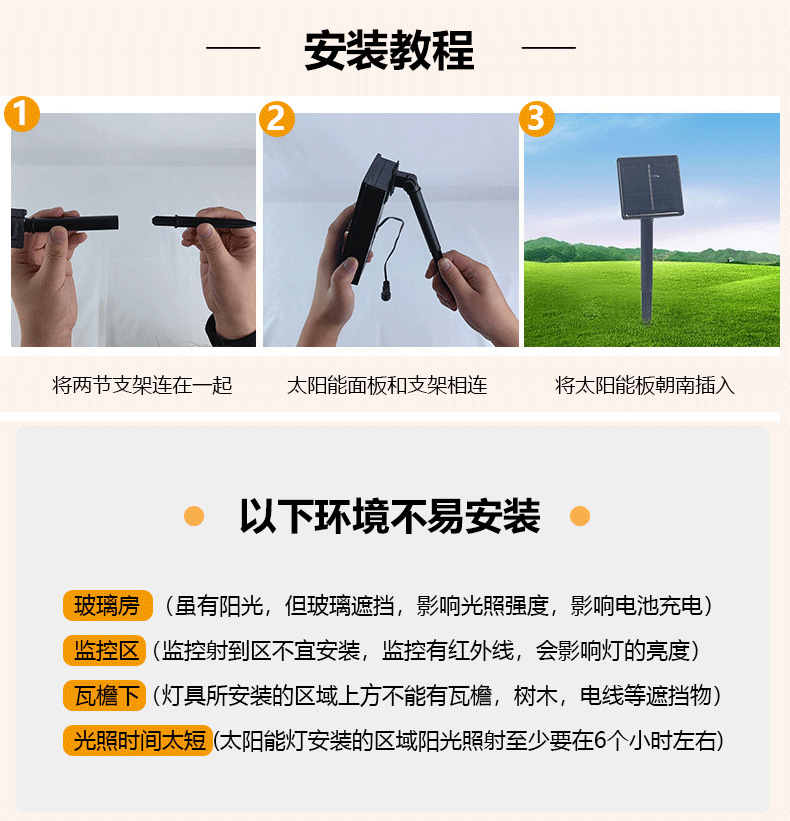 安装教程

1
将两节支架连在一起

2
太阳能面板和支架相连

3
将太阳能板朝南插入

以下环境不易安装

玻璃房（虽有阳光，但玻璃遮挡，影响光照强度，影响电池充电）

监控区（监控射到区不宜安装，监控有红外线，会影响灯的亮度）

瓦檐下（灯具所安装的区域上方不能有瓦檐，树木，电线等遮挡物）

光照时间太短(太阳能灯安装的区域阳光照射至少要在6个小时左右)