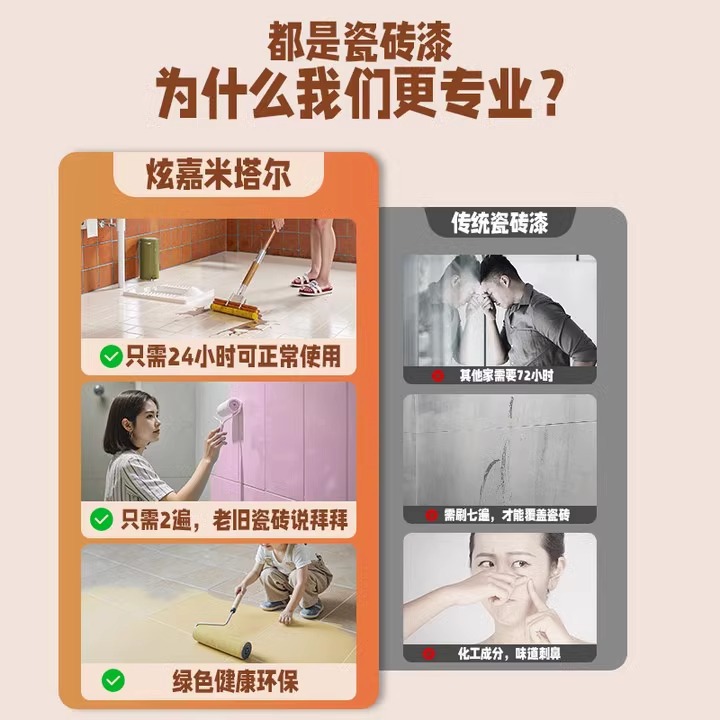 都是瓷砖漆
为什么我们更专业？

炫嘉米塔尔

只需24小时可正常使用

只需2遍，老旧瓷砖说拜拜

绿色健康环保

传统瓷砖漆

其他家需要72小时

需刷七遍，才能覆盖瓷砖

化工成分，味道刺鼻