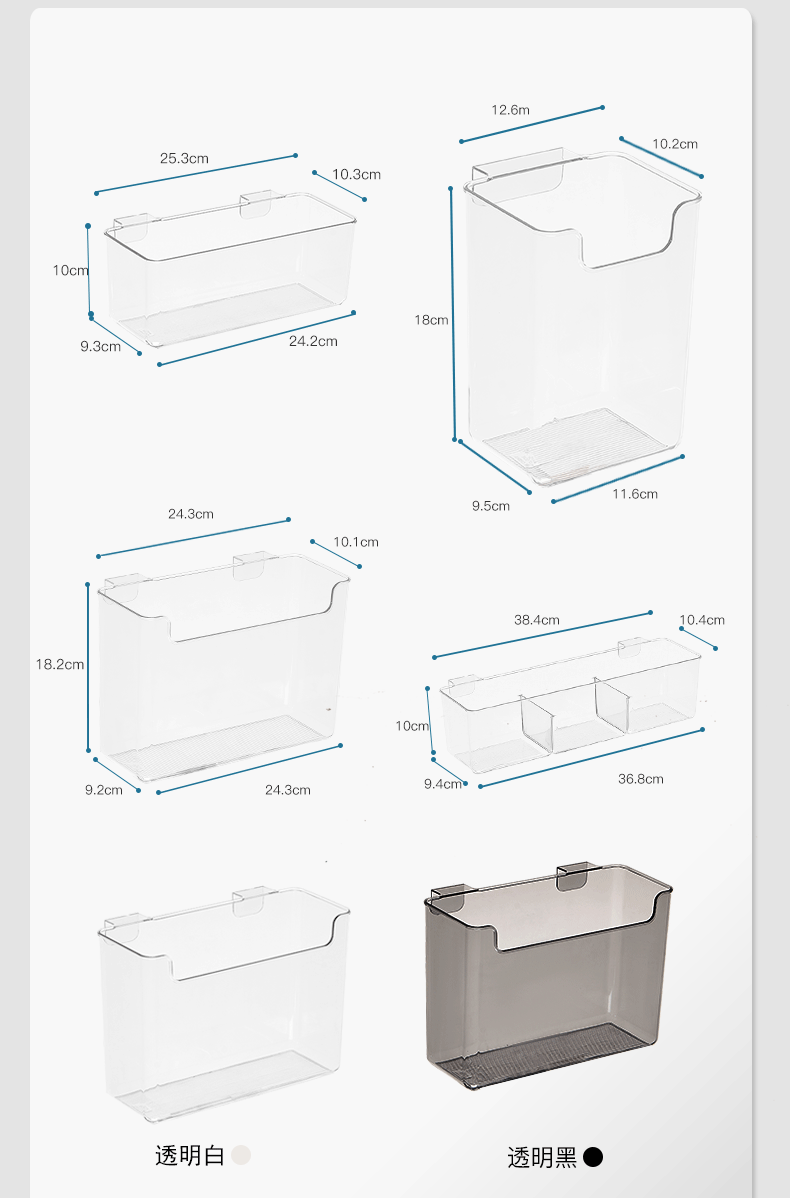 25.3cm
10.3cm
10cm
9.3cm
24.2cm

12.6m
10.2cm
18cm
9.5cm
11.6cm

24.3cm
10.1cm
18.2cm
9.2cm
24.3cm

38.4cm
10.4cm
10cm
9.4cm
36.8cm

透明白

透明黑