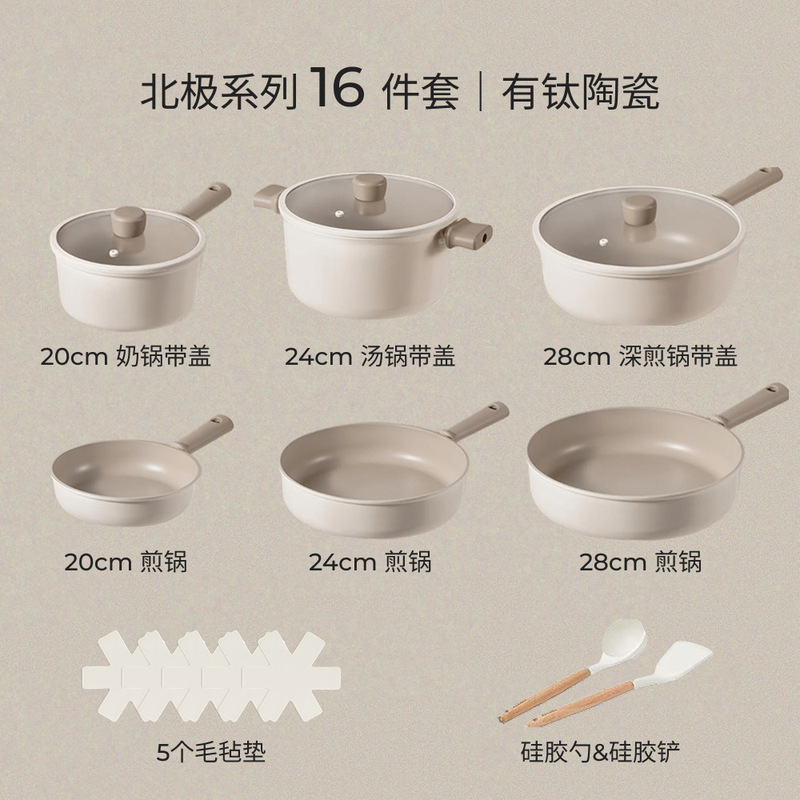 北极系列 16 件套 | 有钛陶瓷

20cm 奶锅带盖

24cm 汤锅带盖

28cm 深煎锅带盖

20cm 煎锅

24cm 煎锅

28cm 煎锅

5个毛毡垫

硅胶勺&硅胶铲