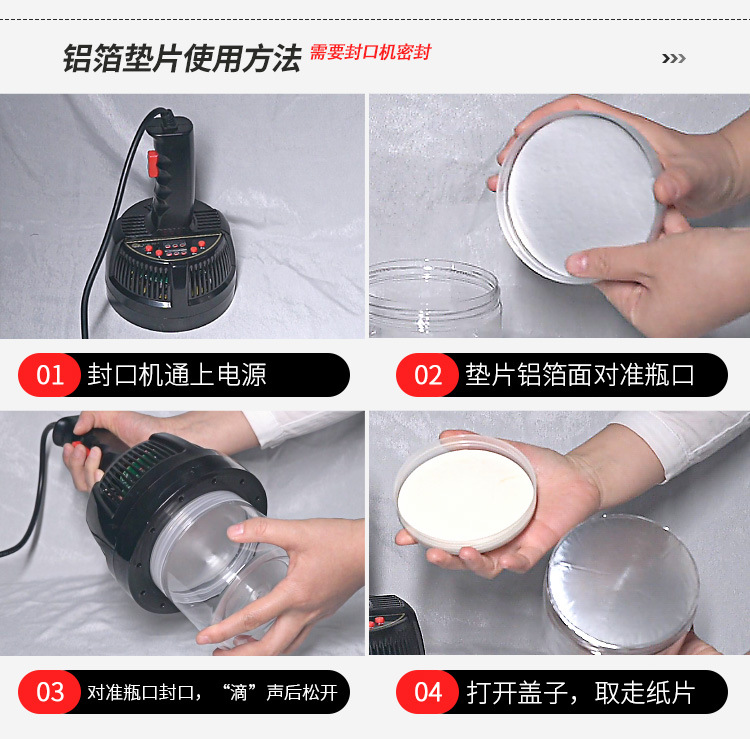 铝箔垫片使用方法 需要封口机密封

01 封口机通上电源

02 垫片铝箔面对准瓶口

03 对准瓶口封口，“滴”声后松开

04 打开盖子，取走纸片