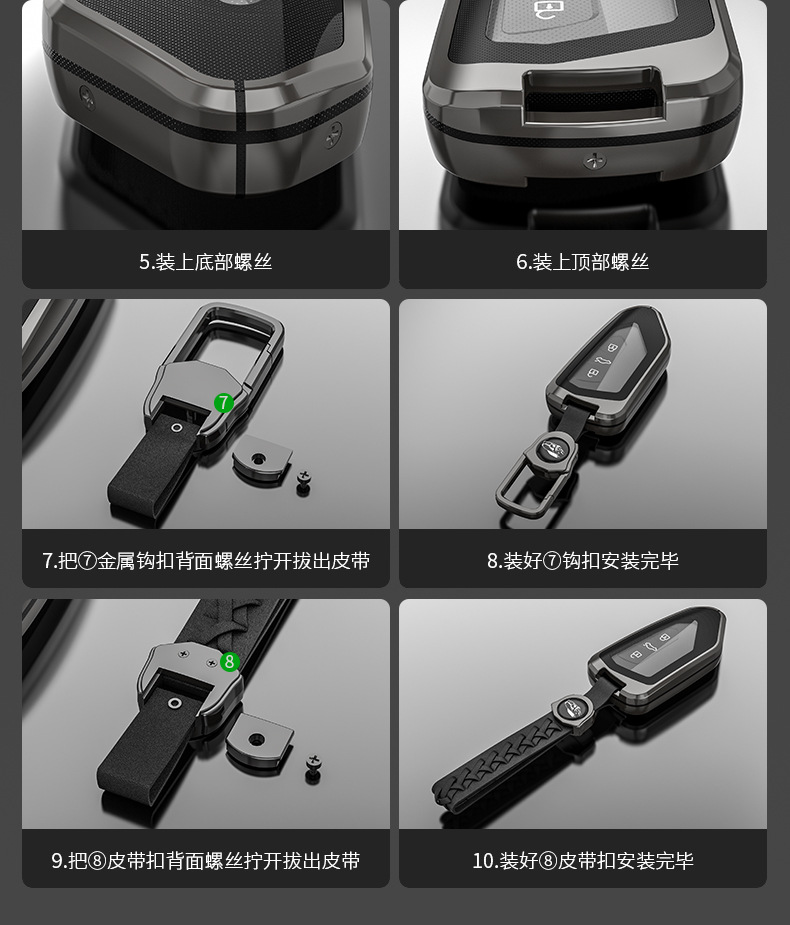 5.装上底部螺丝

6.装上顶部螺丝

7

7.把⑦金属钩扣背面螺丝拧开拔出皮带

8.装好⑦钩扣安装完毕

8

9.把⑧皮带扣背面螺丝拧开拔出皮带

10.装好⑧皮带扣安装完毕