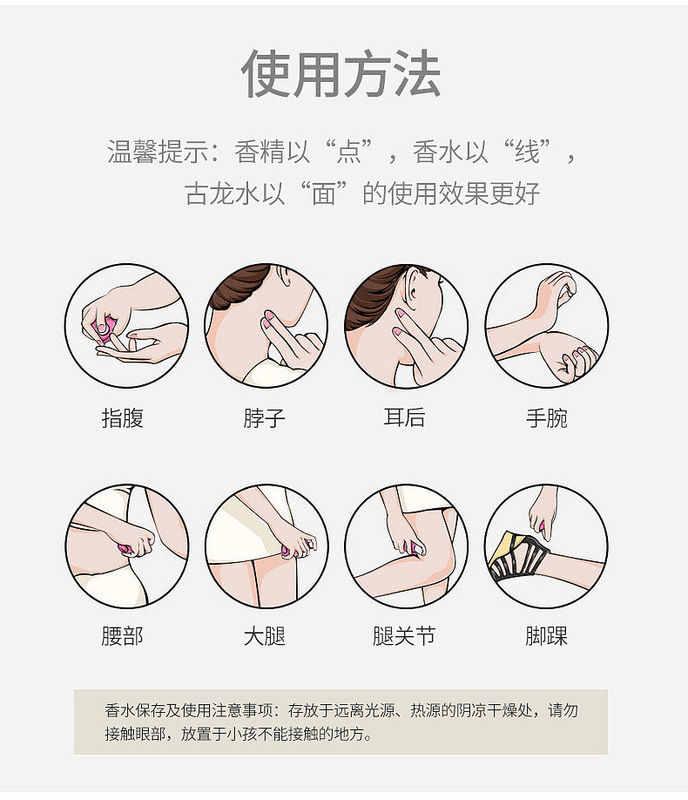 使用方法

温馨提示：香精以“点”，香水以“线”，古龙水以“面”的使用效果更好

指腹

脖子

耳后

手腕

腰部

大腿

腿关节

脚踝

香水保存及使用注意事项：存放于远离光源、热源的阴凉干燥处，请勿接触眼部，放置于小孩不能接触的地方。