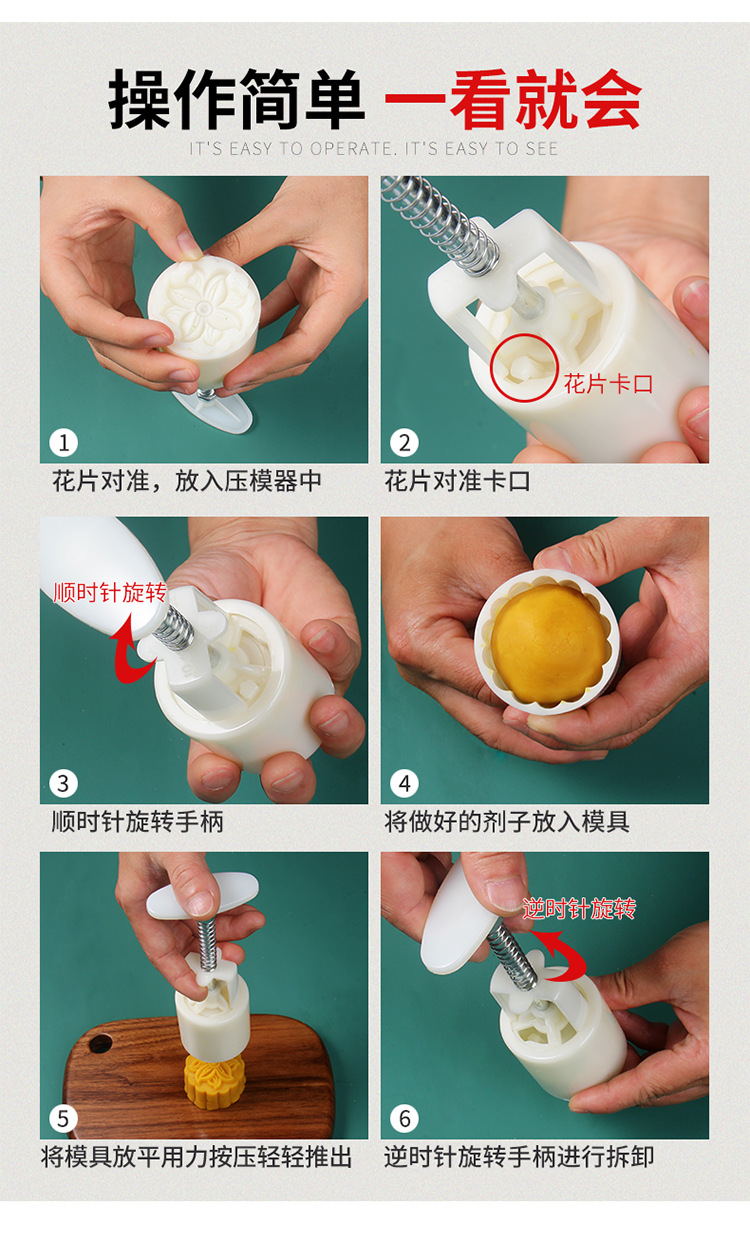 操作简单 一看就会

IT'S EASY TO OPERATE. IT'S EASY TO SEE

1
花片对准，放入压模器中

花片卡口
2
花片对准卡口

顺时针旋转
3
顺时针旋转手柄

4
将做好的剂子放入模具

5
将模具放平用力按压轻轻推出

逆时针旋转
6
逆时针旋转手柄进行拆卸