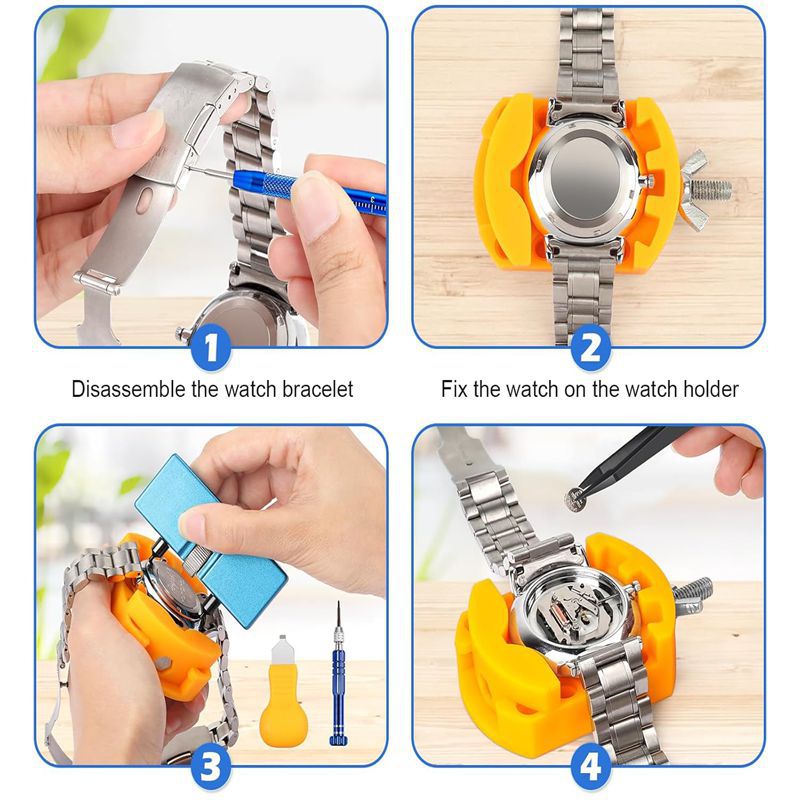 1

Disassemble the watch bracelet

2

Fix the watch on the watch holder

3

4