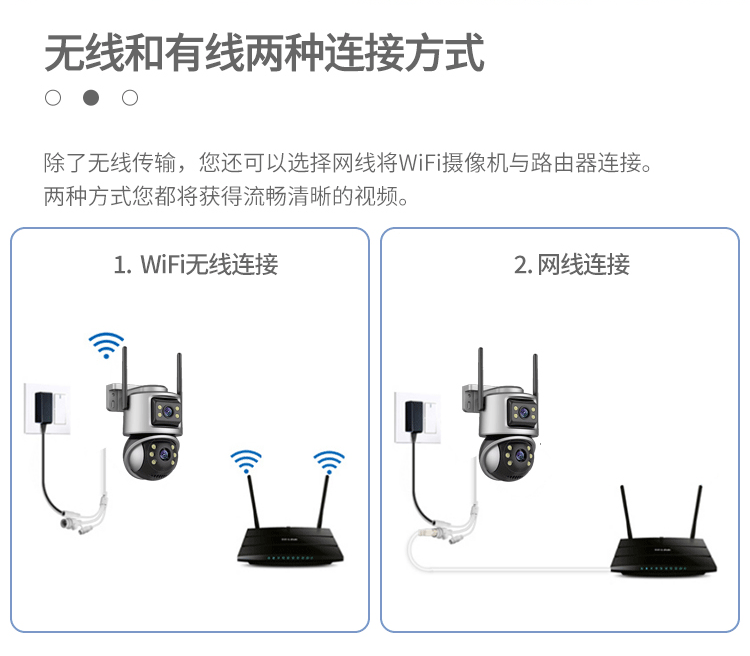 无线和有线两种连接方式

除了无线传输，您还可以选择网线将WiFi摄像机与路由器连接。
两种方式您都将获得流畅清晰的视频。

1. WiFi无线连接

2. 网线连接