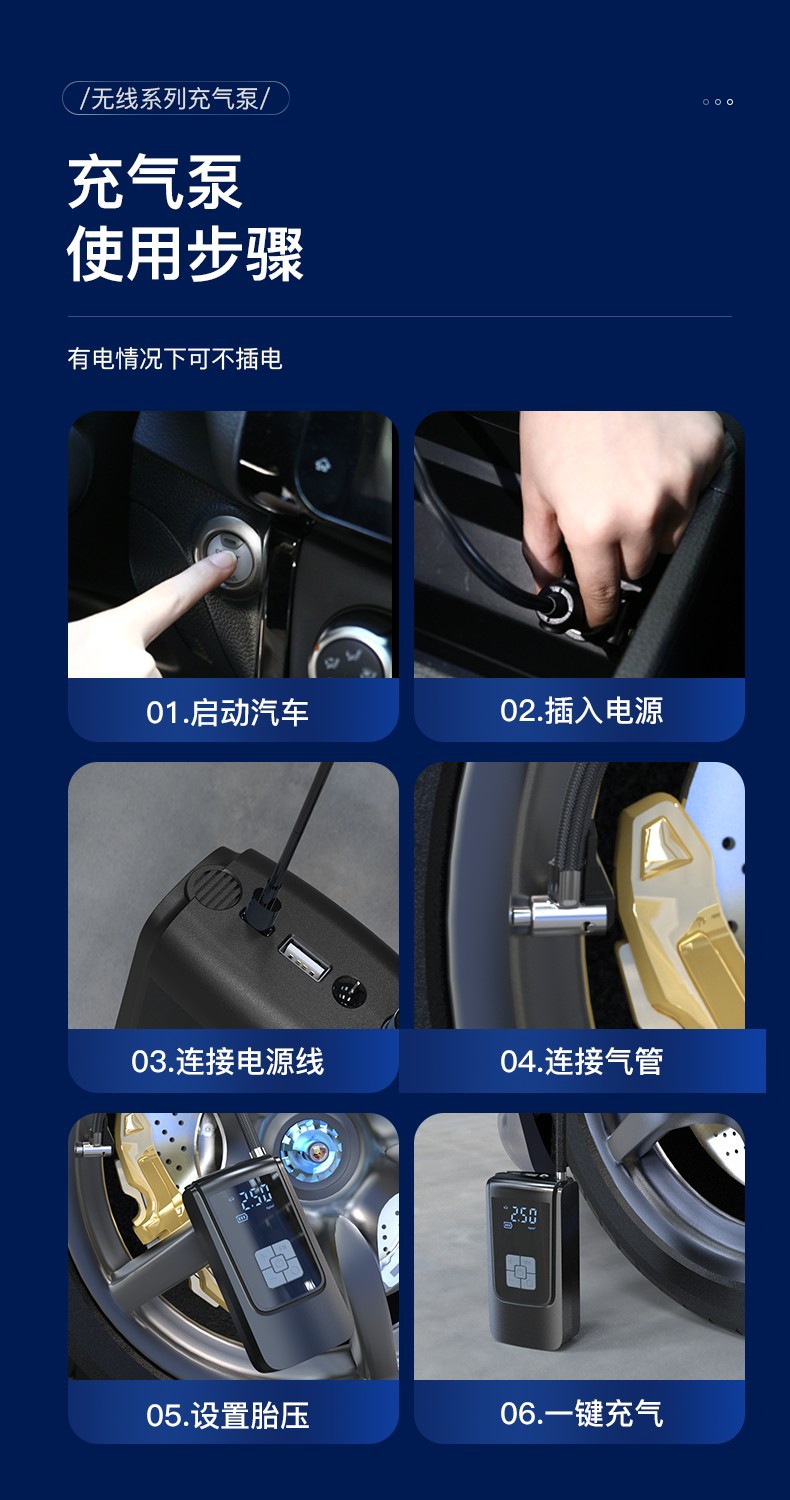 /无线系列充气泵/

充气泵
使用步骤

有电情况下可不插电

01.启动汽车

02.插入电源

03.连接电源线

04.连接气管

250

05.设置胎压

250

06.一键充气