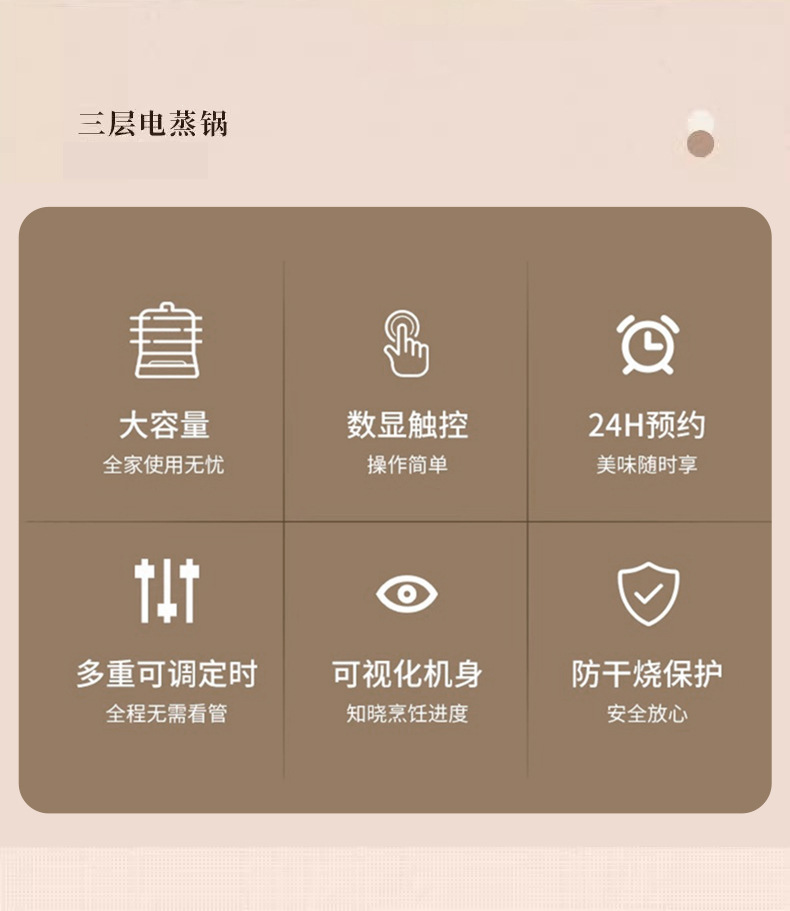 三层电蒸锅

大容量
全家使用无忧

数显触控
操作简单

24H预约
美味随时享

多重可调定时
全程无需看管

可视化机身
知晓烹饪进度

防干烧保护
安全放心