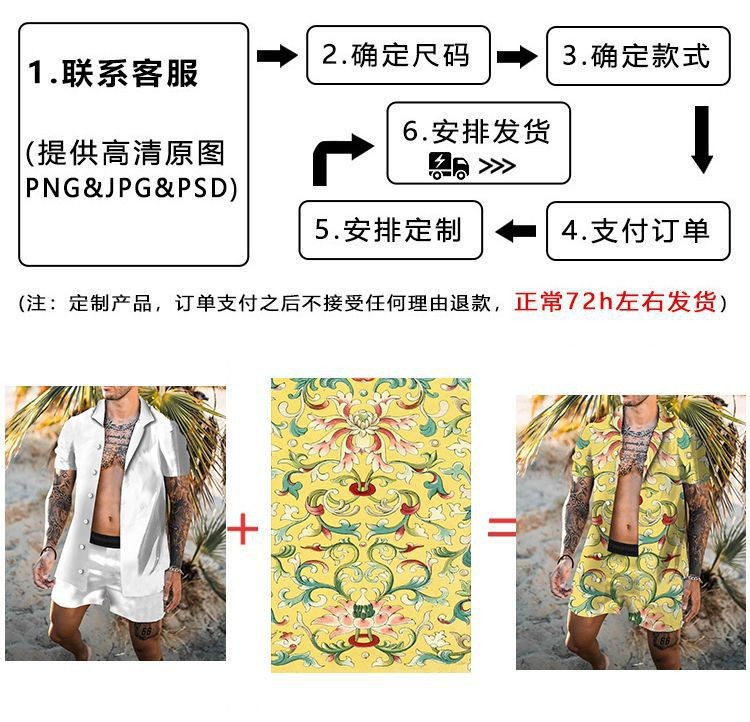 1.联系客服

(提供高清原图 PNG&JPG&PSD)

2.确定尺码

3.确定款式

4.支付订单

5.安排定制

6.安排发货

>>>

(注：定制产品，订单支付之后不接受任何理由退款，正常72h左右发货)

+

=