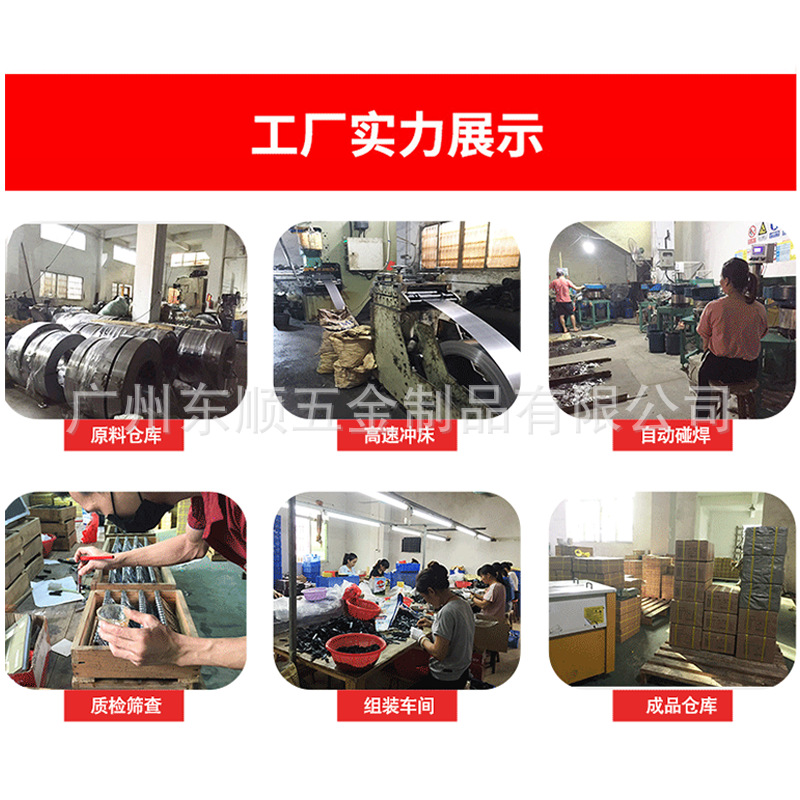 工厂实力展示

广州东顺五金制品有限公司

原料仓库

高速冲床

自动碰焊

质检筛查

组装车间

成品仓库