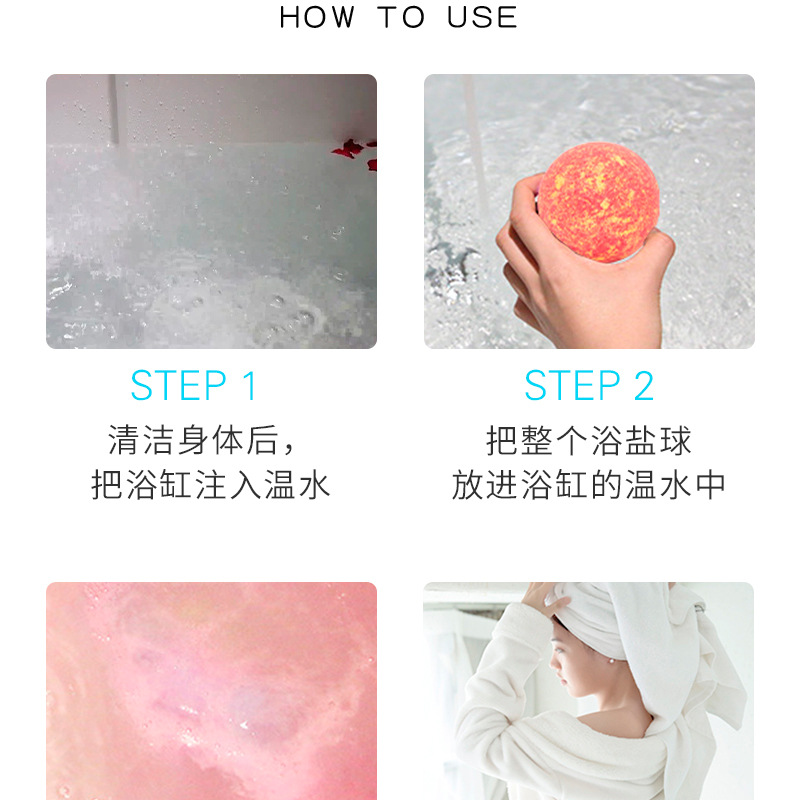 HOW TO USE

STEP 1

清洁身体后，
把浴缸注入温水

STEP 2

把整个浴盐球
放进浴缸的温水中