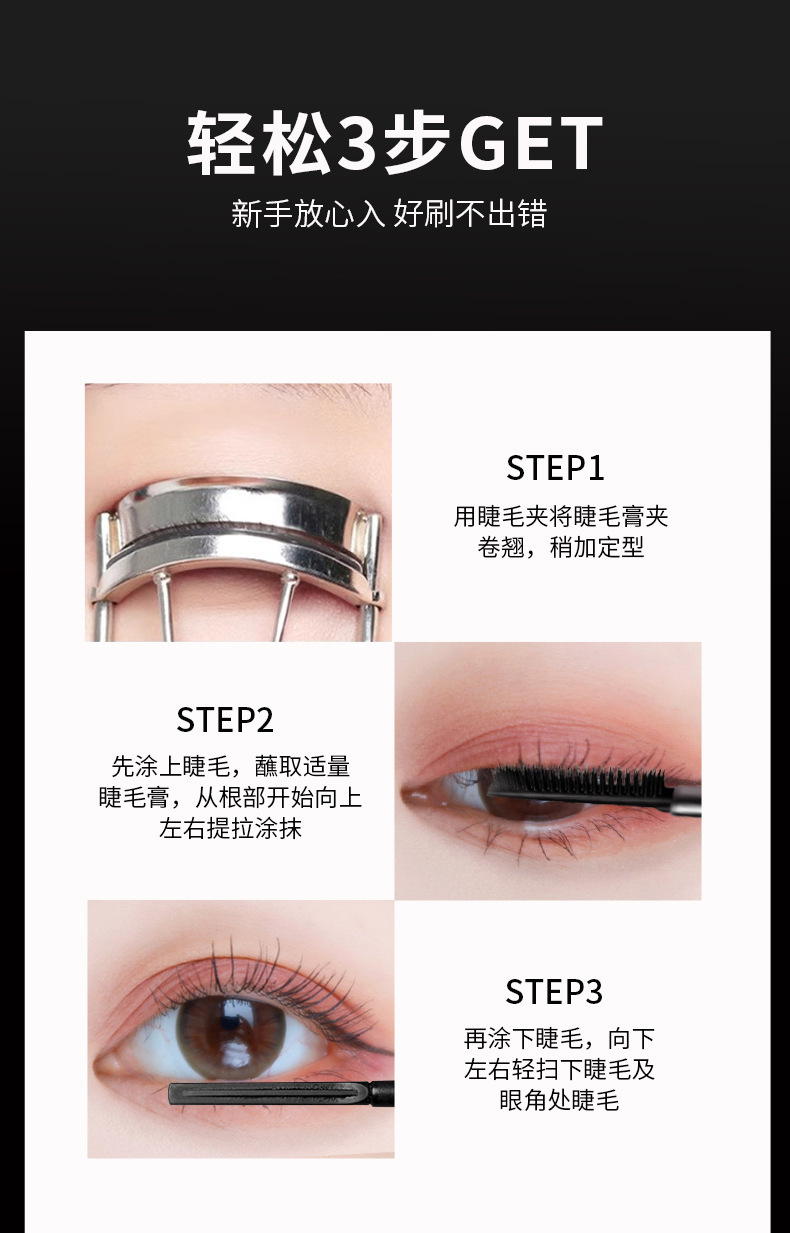 轻松3步GET
新手放心入 好刷不出错

STEP1
用睫毛夹将睫毛膏夹卷翘，稍加定型

STEP2
先涂上睫毛，蘸取适量睫毛膏，从根部开始向上左右提拉涂抹

STEP3
再涂下睫毛，向下左右轻扫下睫毛及眼角处睫毛