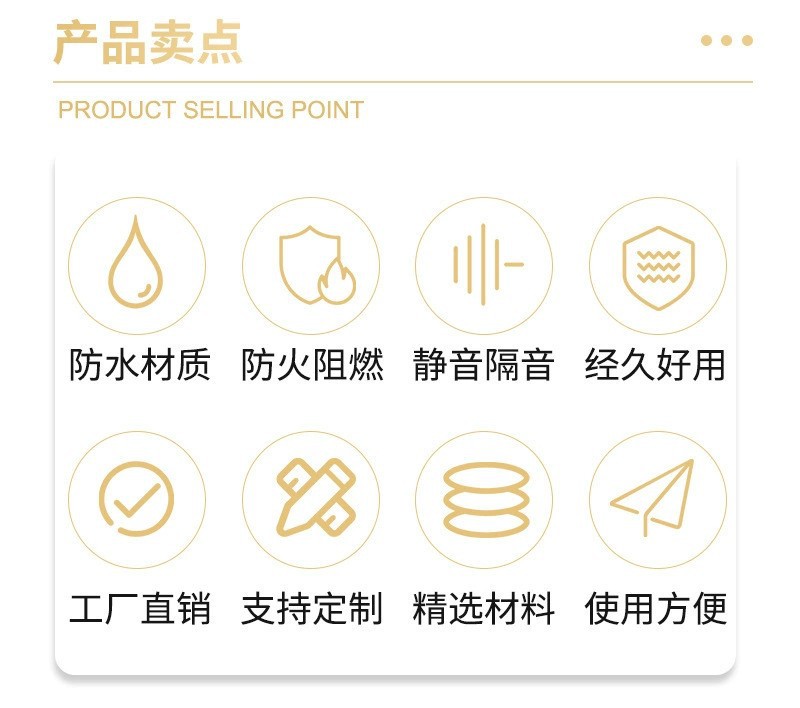 产品卖点

PRODUCT SELLING POINT

防水材质 防火阻燃 静音隔音 经久好用

工厂直销 支持定制 精选材料 使用方便