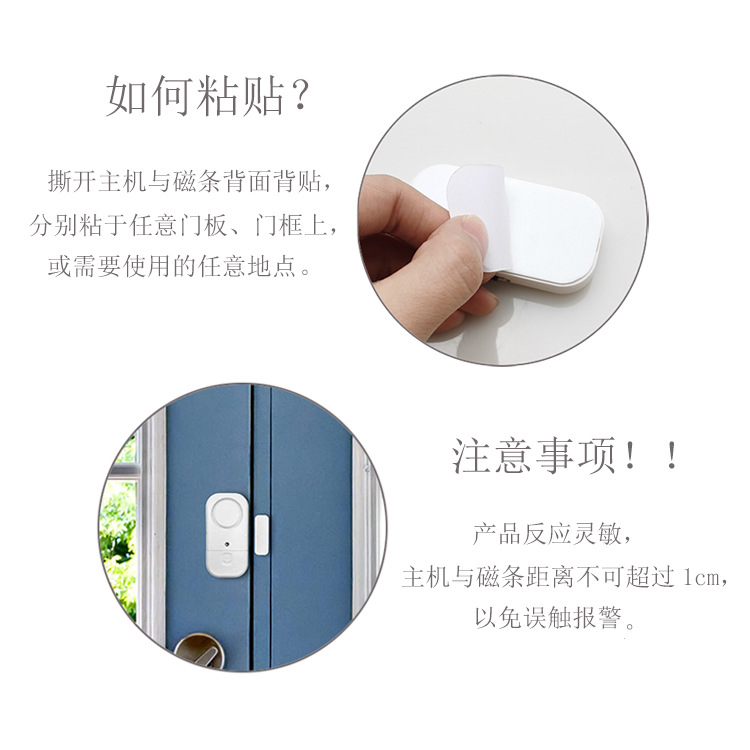 如何粘贴？

撕开主机与磁条背面背贴，分别粘于任意门板、门框上，或需要使用的任意地点。

注意事项！！

产品反应灵敏，主机与磁条距离不可超过 1cm，以免误触报警。