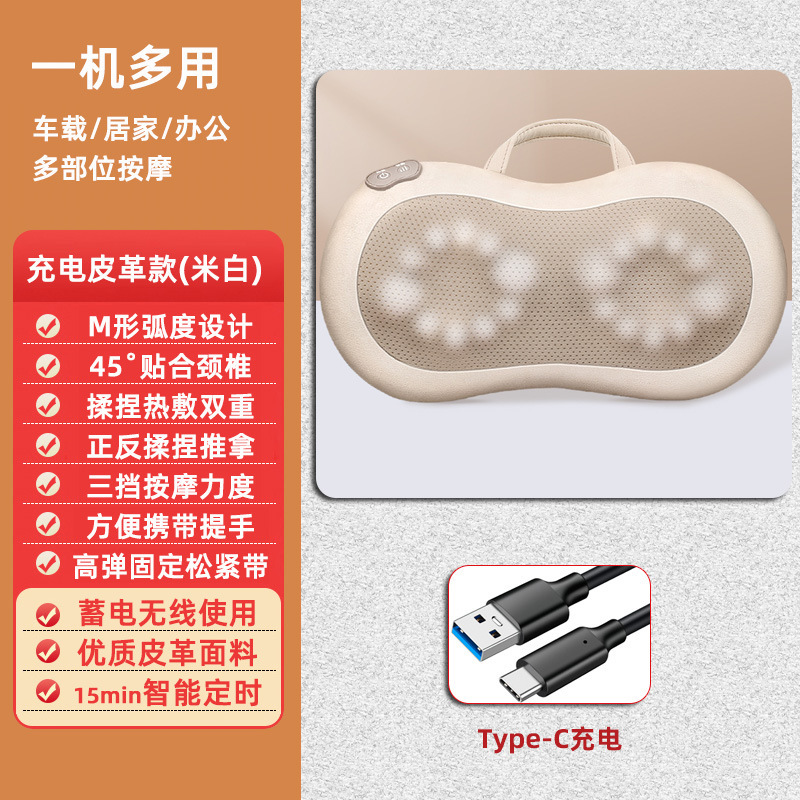 一机多用

车载/居家/办公
多部位按摩

充电皮革款(米白)

M形弧度设计
45°贴合颈椎
揉捏热敷双重
正反揉捏推拿
三挡按摩力度
方便携带提手
高弹固定松紧带
蓄电无线使用
优质皮革面料
15min智能定时

Type-C充电