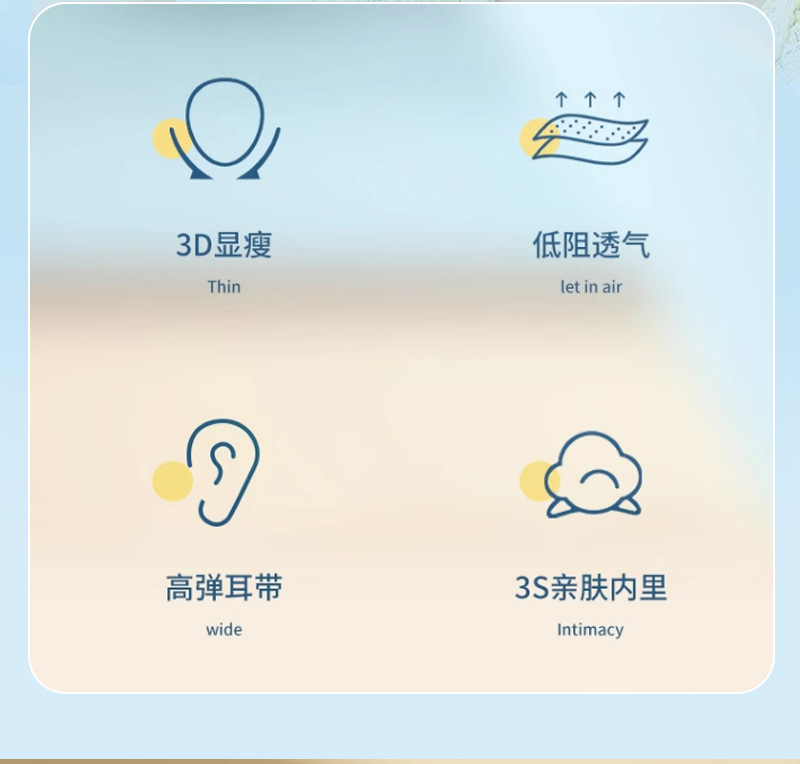 3D显瘦
Thin

低阻透气
let in air

高弹耳带
wide

3S亲肤内里
Intimacy