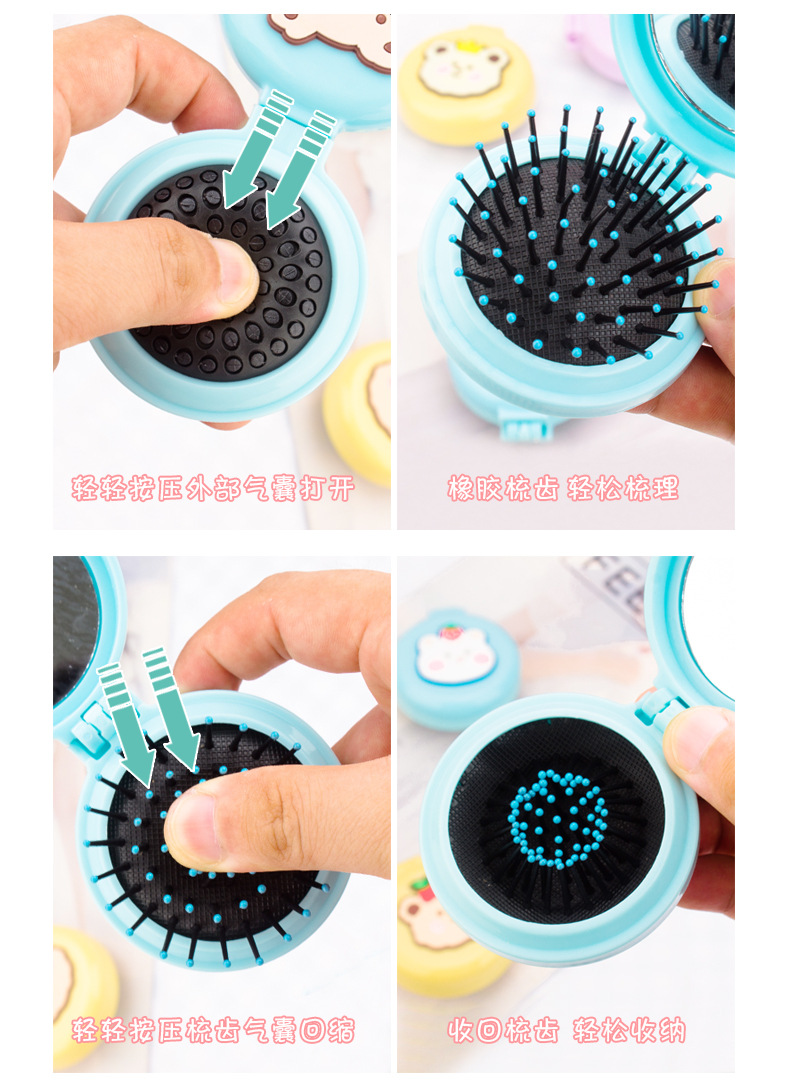 轻轻按压外部气囊打开

橡胶梳齿 轻松梳理

轻轻按压梳齿气囊回缩

收回梳齿 轻松收纳