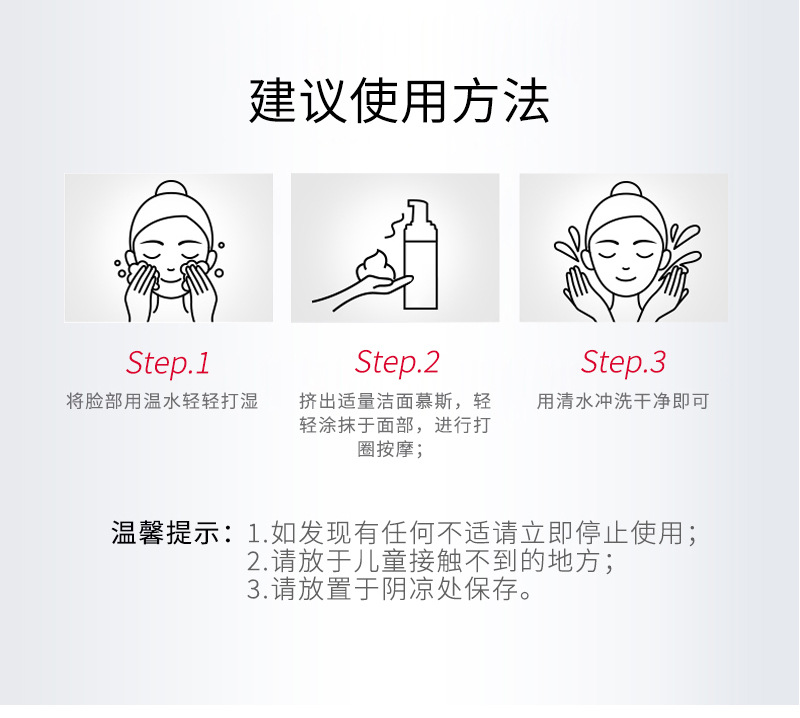 建议使用方法

Step.1
将脸部用温水轻轻打湿

Step.2
挤出适量洁面慕斯，轻轻涂抹于面部，进行打圈按摩；

Step.3
用清水冲洗干净即可

温馨提示：1.如发现有任何不适请立即停止使用；
2.请放于儿童接触不到的地方；
3.请放置于阴凉处保存。