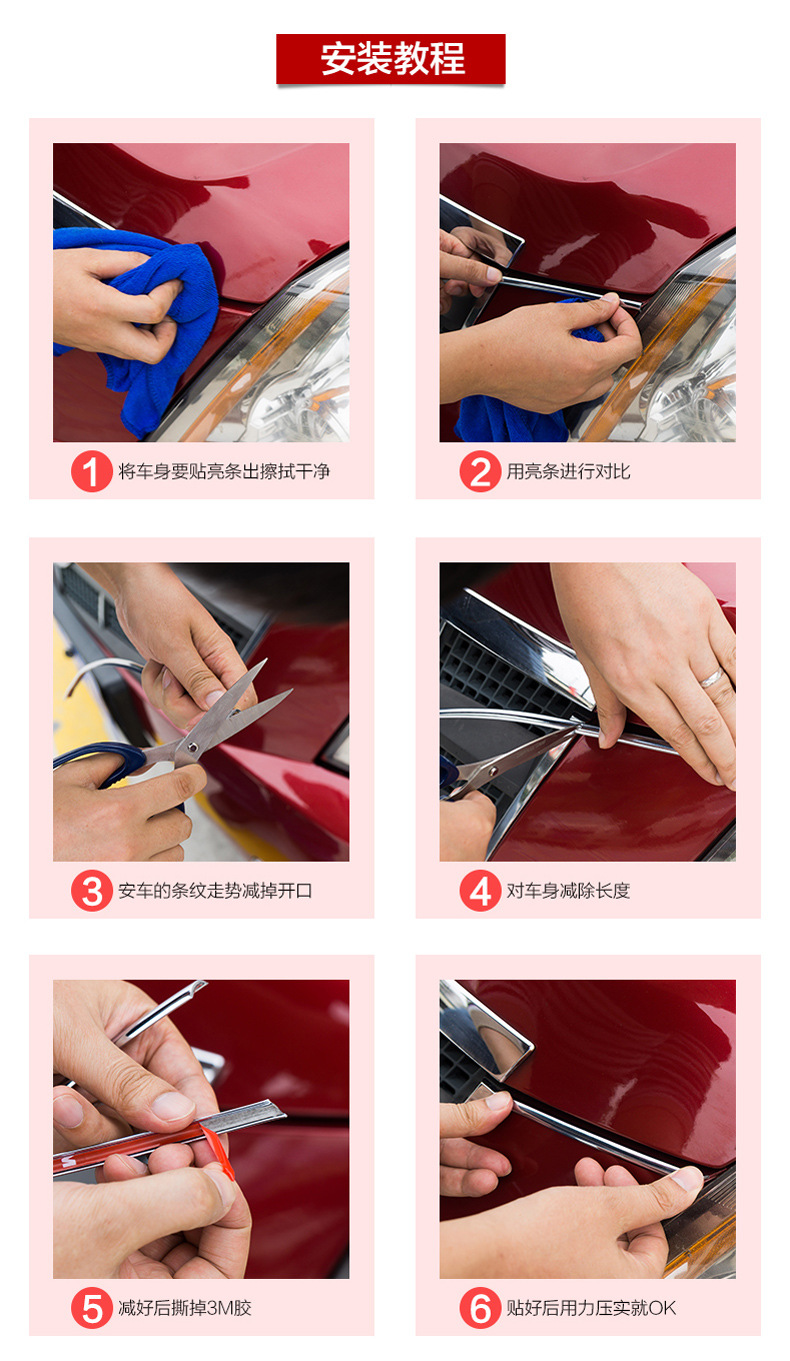 安装教程

1 将车身要贴亮条出擦拭干净

2 用亮条进行对比

3 安车的条纹走势减掉开口

4 对车身减除长度

5 减好后撕掉3M胶

6 贴好后用力压实就OK