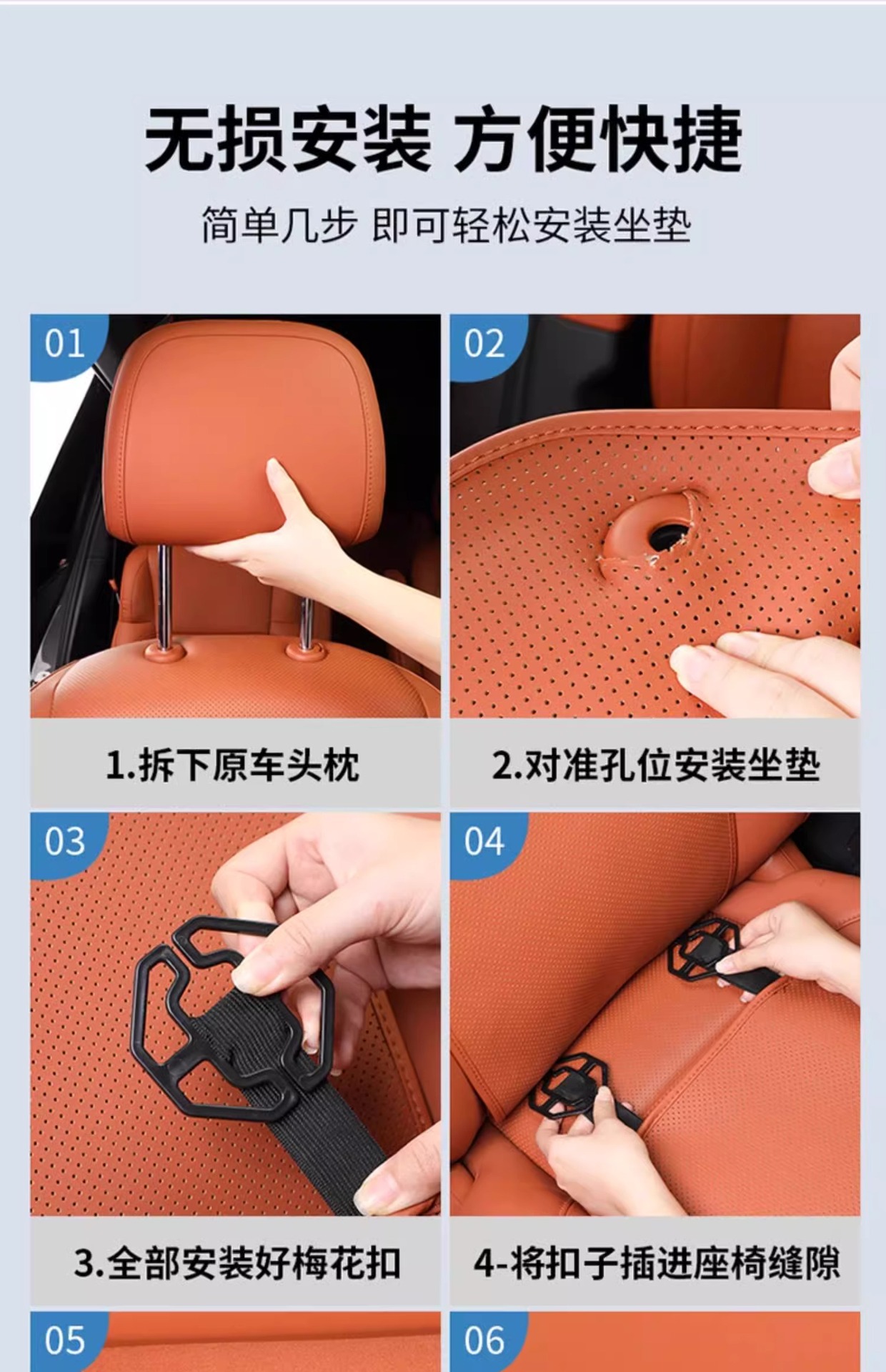 无损安装 方便快捷

简单几步 即可轻松安装坐垫

01

1.拆下原车头枕

02

2.对准孔位安装坐垫

03

3.全部安装好梅花扣

04

4-将扣子插进座椅缝隙

05

06