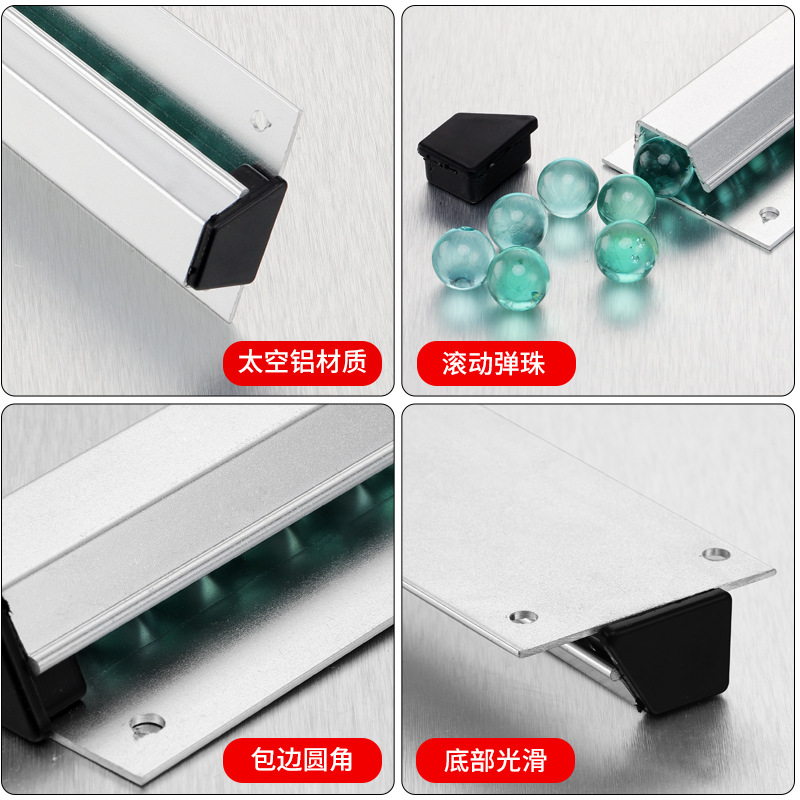 太空铝材质

滚动弹珠

包边圆角

底部光滑