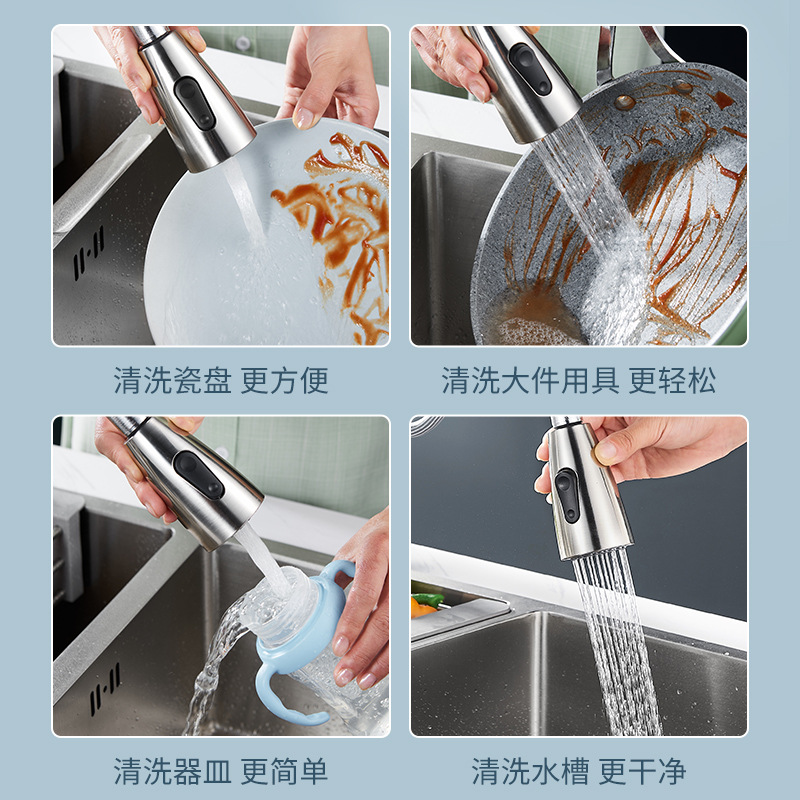 清洗瓷盘 更方便

清洗大件用具 更轻松

清洗器皿 更简单

清洗水槽 更干净