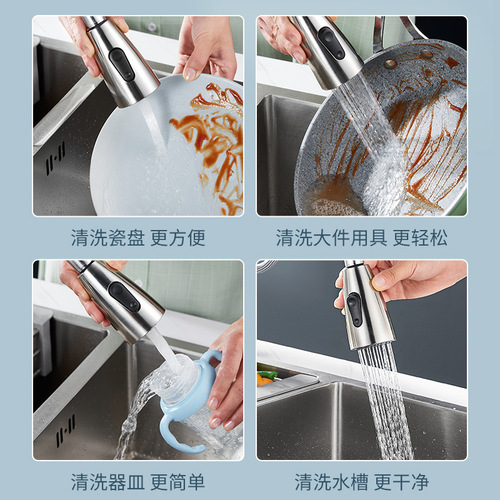 清洗瓷盘 更方便

清洗大件用具 更轻松

清洗器皿 更简单

清洗水槽 更干净