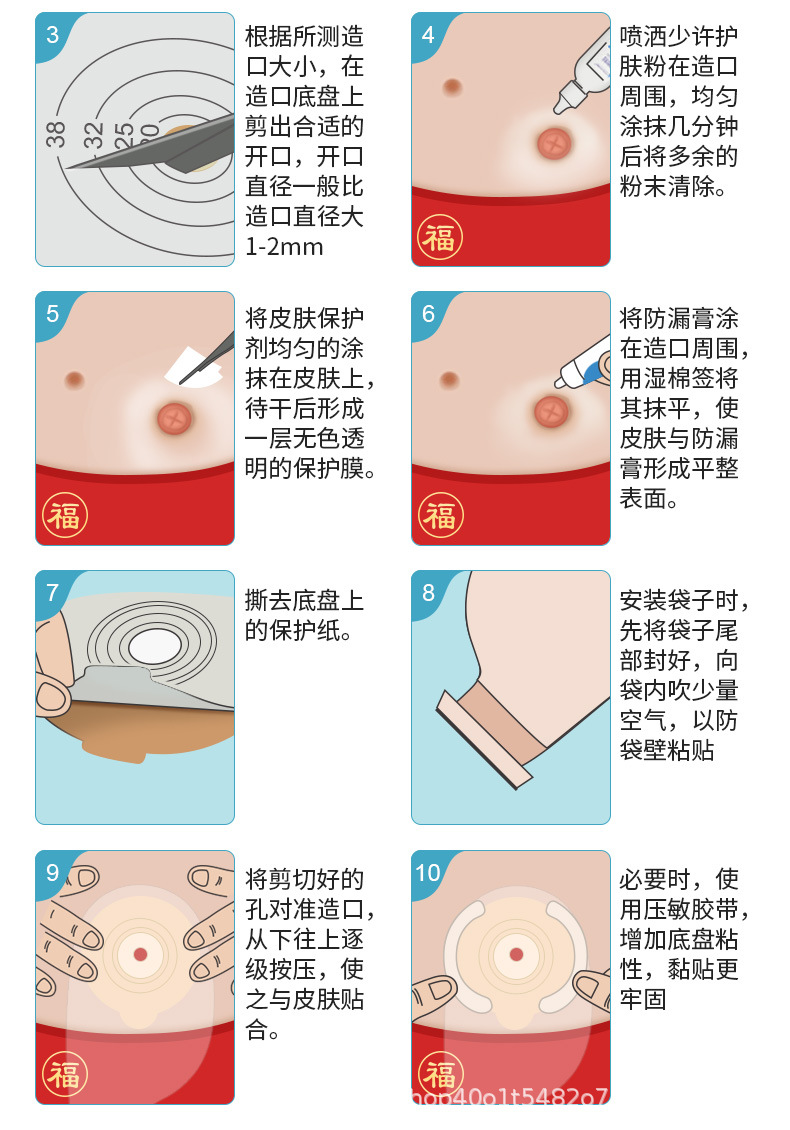 3

38 32 25 20

根据所测造口大小，在造口底盘上剪出合适的开口，开口直径一般比造口直径大1-2mm

4

福

喷洒少许护肤粉在造口周围，均匀涂抹几分钟后将多余的粉末清除。

5

福

将皮肤保护剂均匀的涂抹在皮肤上，待干后形成一层无色透明的保护膜。

6

福

将防漏膏涂在造口周围，用湿棉签将其抹平，使皮肤与防漏膏形成平整表面。

7

撕去底盘上的保护纸。

8

安装袋子时，先将袋子尾部封好，向袋内吹少量空气，以防袋壁粘贴

9

福

将剪切好的孔对准造口，从下往上逐级按压，使之与皮肤贴合。

10

福

必要时，使用压敏胶带，增加底盘粘性，黏贴更牢固

hop40o1t5482o7