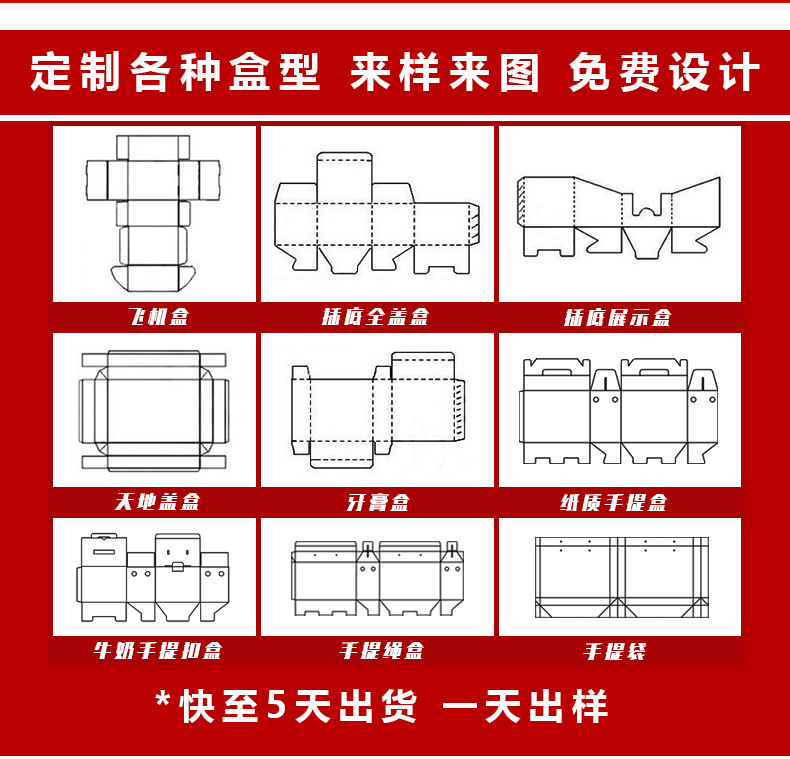 定制各种盒型 来样来图 免费设计

飞机盒

插底全盖盒

插底展示盒

天地盖盒

牙膏盒

纸质手提盒

牛奶手提扣盒

手提绳盒

手提袋

*快至5天出货 一天出样